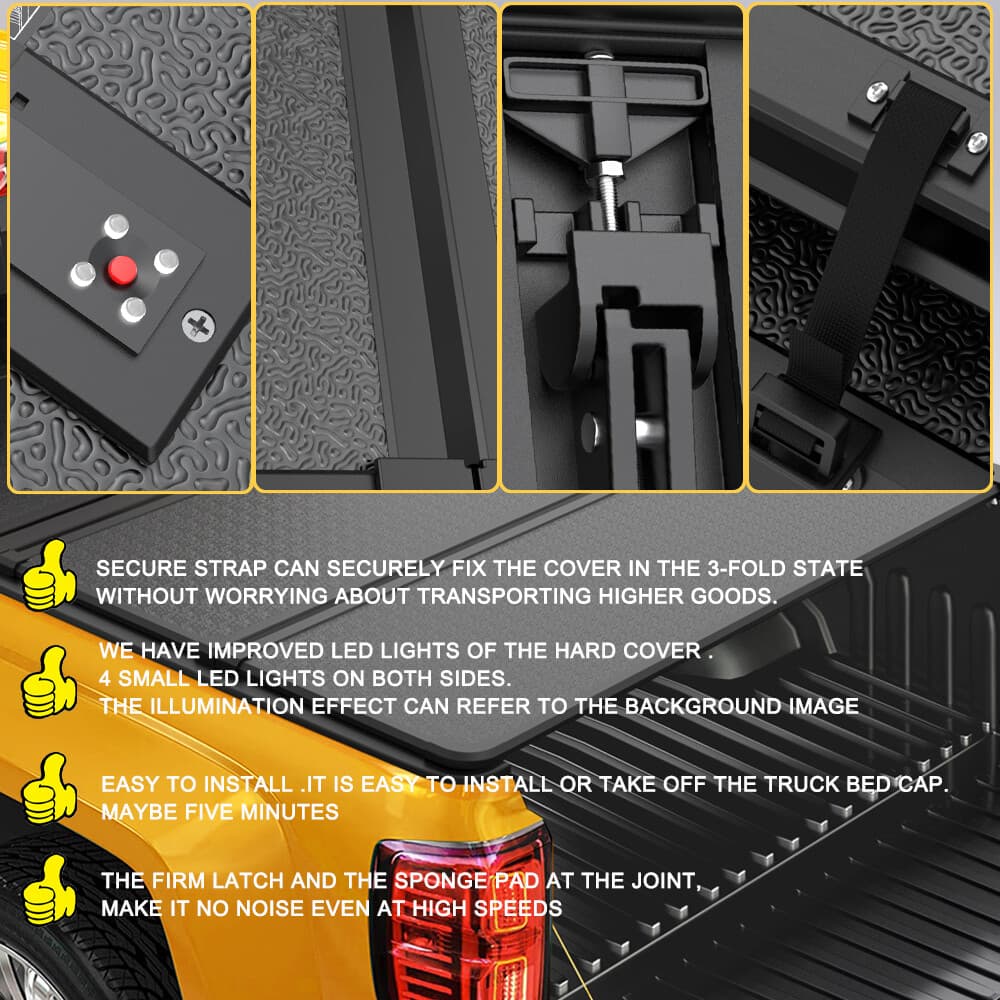 SECURE STRAP CAN SECURELY FIX THE COVER IN THE 3-FOLD STATE WITHOUT WORRYING ABOUT TRANSPORTING HIGHER GOODS.

WE HAVE IMPROVED LED LIGHTS OF THE HARD COVER .
4 SMALL LED LIGHTS ON BOTH SIDES.
THE ILLUMINATION EFFECT CAN REFER TO THE BACKGROUND IMAGE

EASY TO INSTALL .IT IS EASY TO INSTALL OR TAKE OFF THE TRUCK BED CAP.
MAYBE FIVE MINUTES

THE FIRM LATCH AND THE SPONGE PAD AT THE JOINT,
MAKE IT NO NOISE EVEN AT HIGH SPEEDS