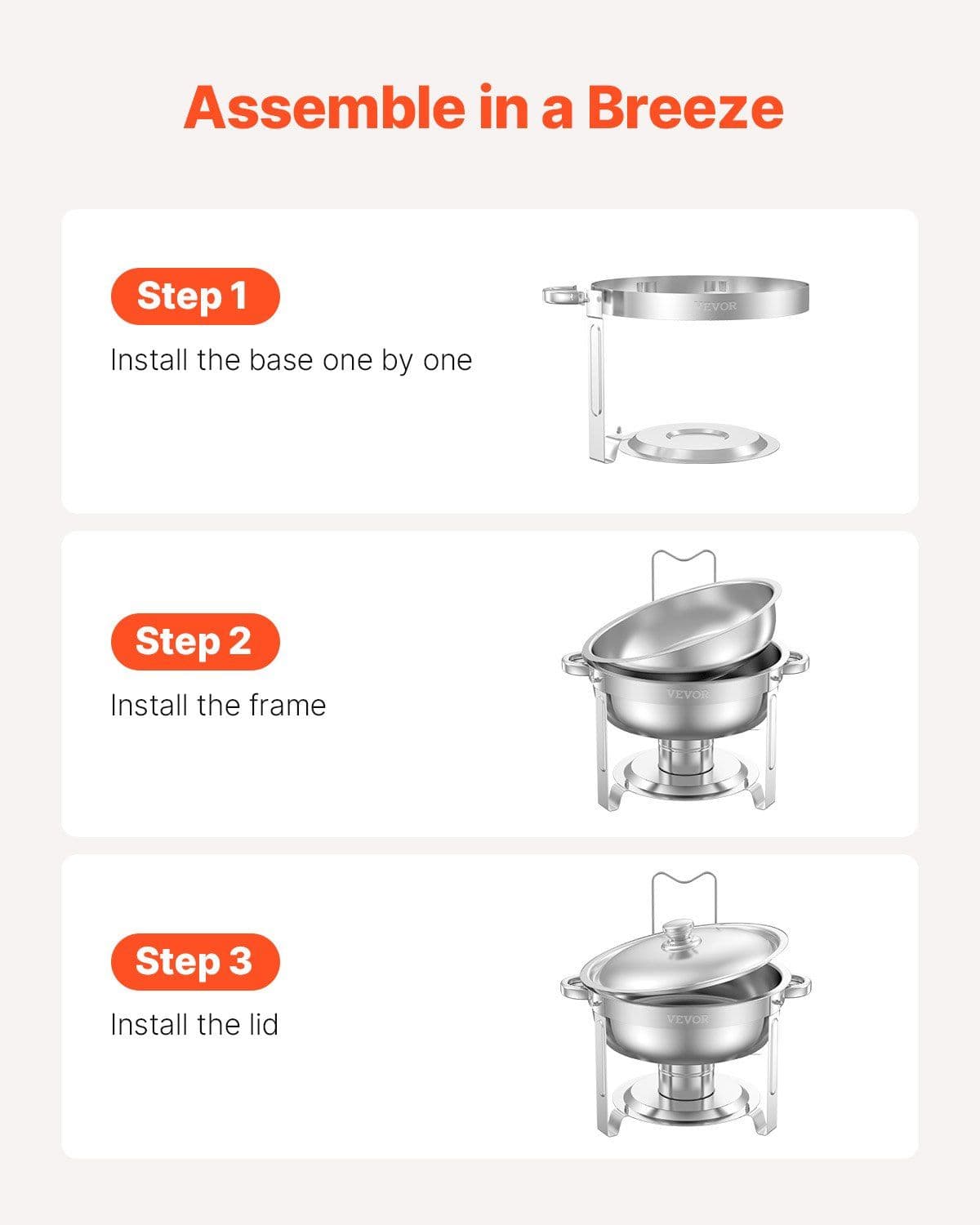 Assemble in a Breeze

Step 1

Install the base one by one

VEVOR

Step 2

Install the frame

VEVOR

Step 3

Install the lid

VEVOR