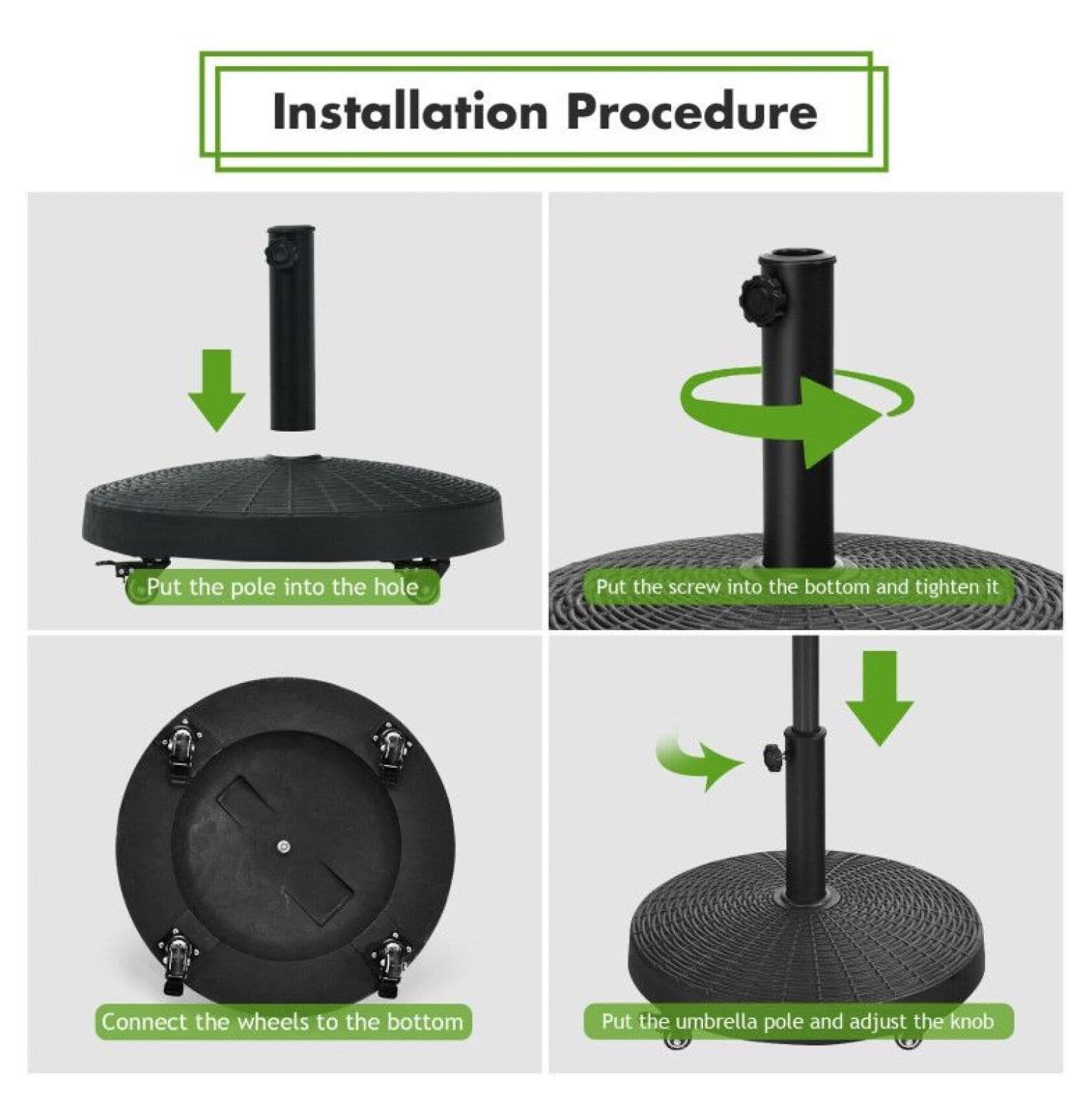 Installation Procedure

Put the pole into the hole

Put the screw into the bottom and tighten it

Connect the wheels to the bottom

Put the umbrella pole and adjust the knob