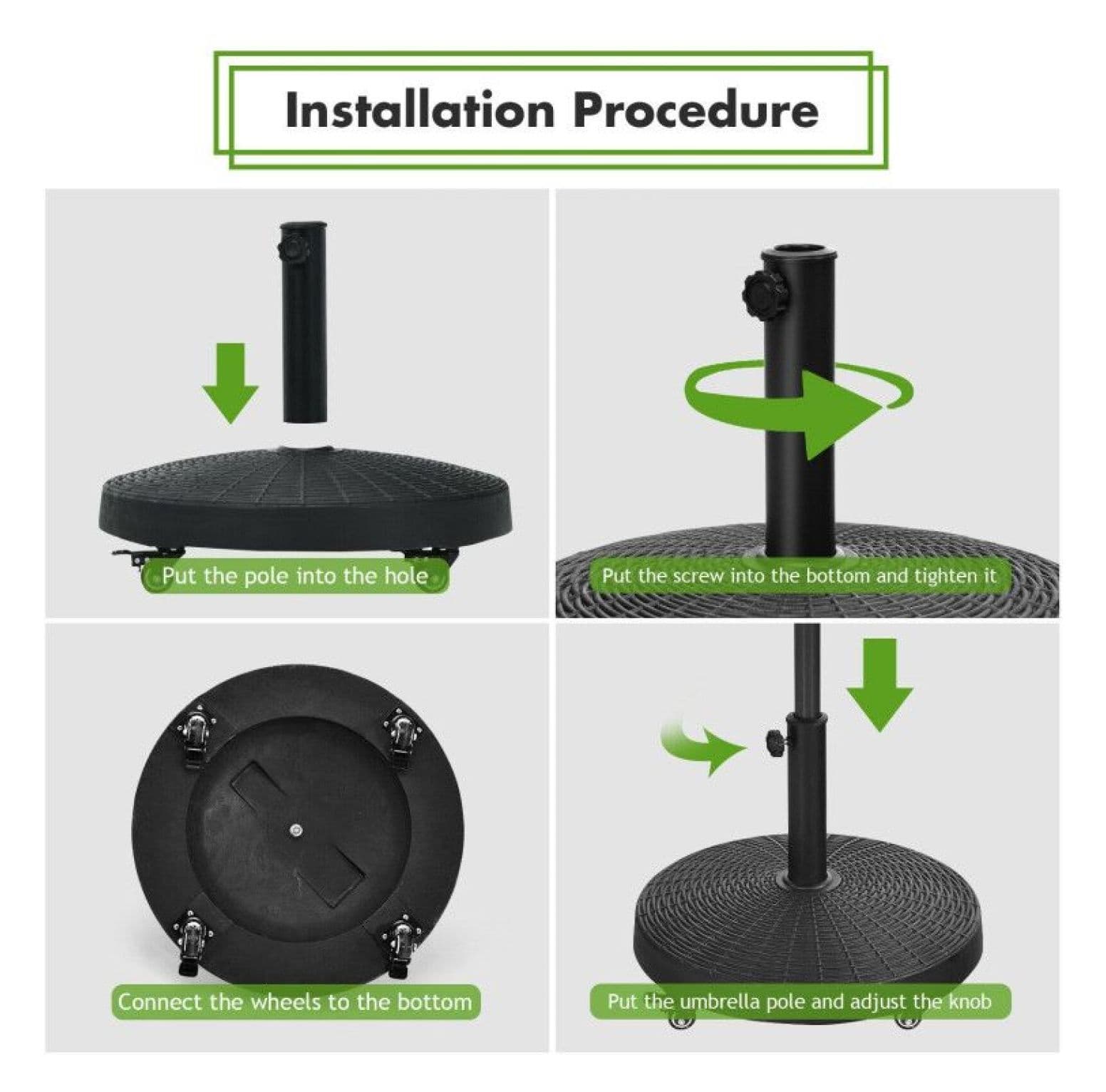 Installation Procedure

Put the pole into the hole

Put the screw into the bottom and tighten it

Connect the wheels to the bottom

Put the umbrella pole and adjust the knob