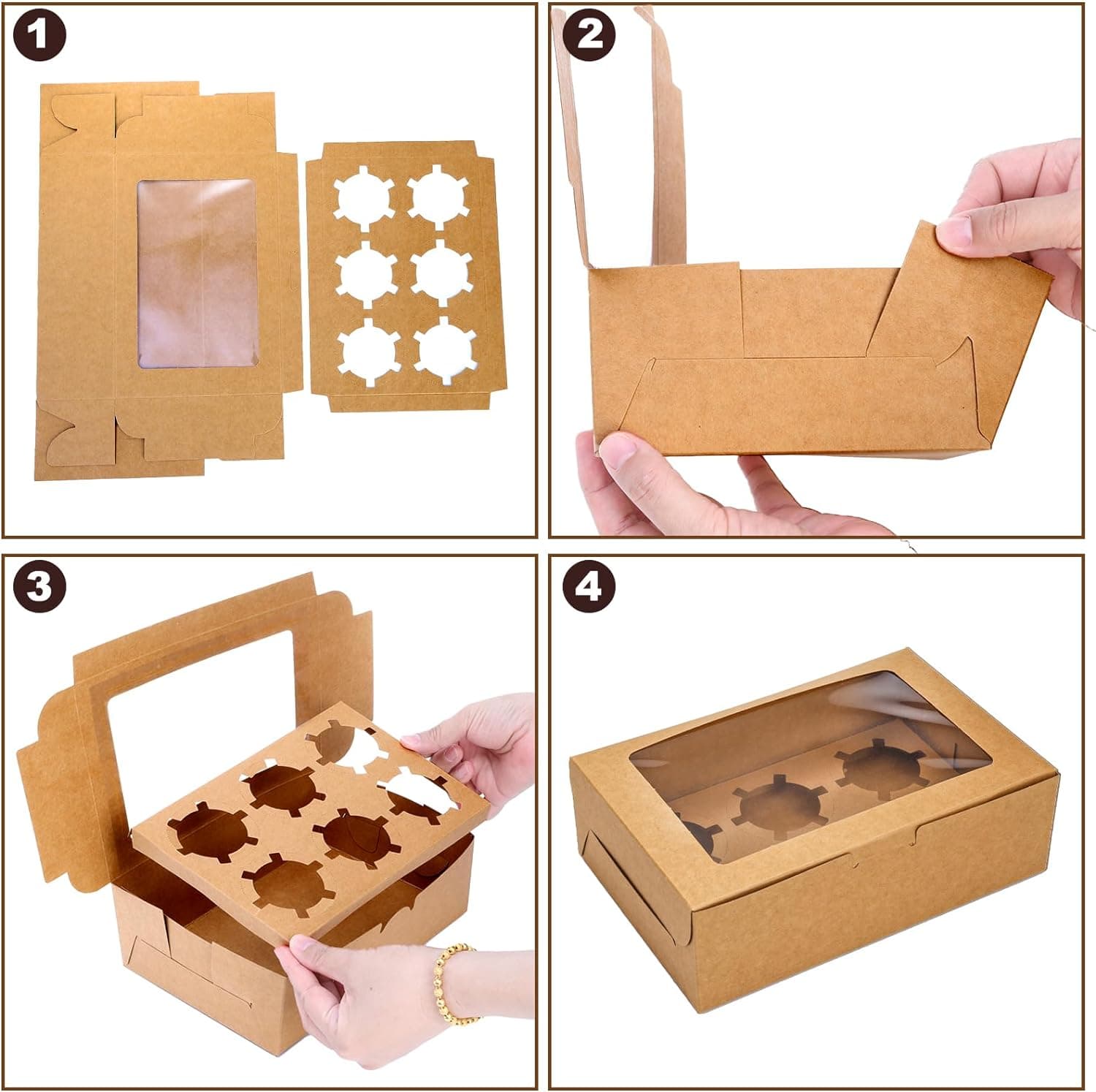 1

2

3

4