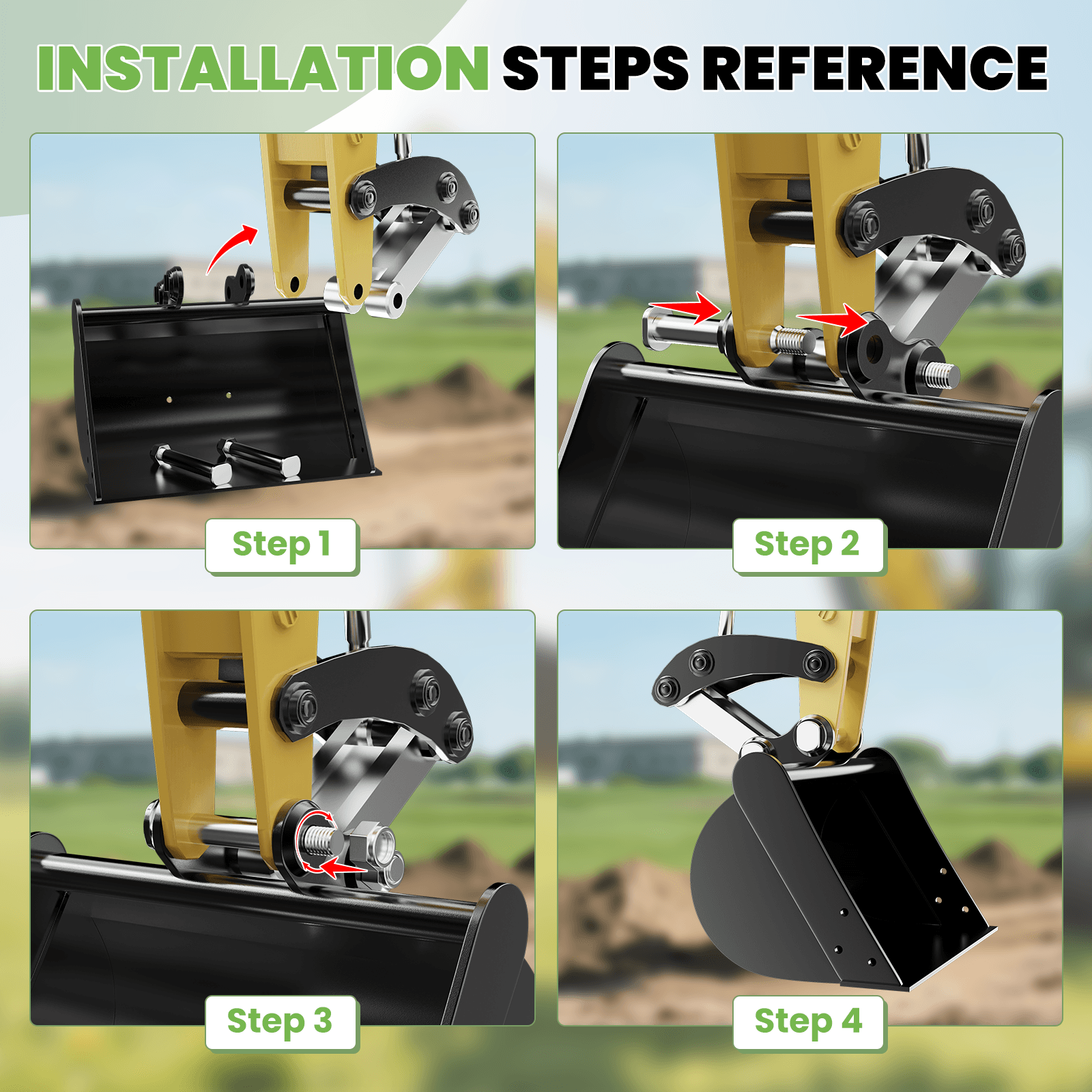 INSTALLATION STEPS REFERENCE

Step 1

Step 2

Step 3

Step 4