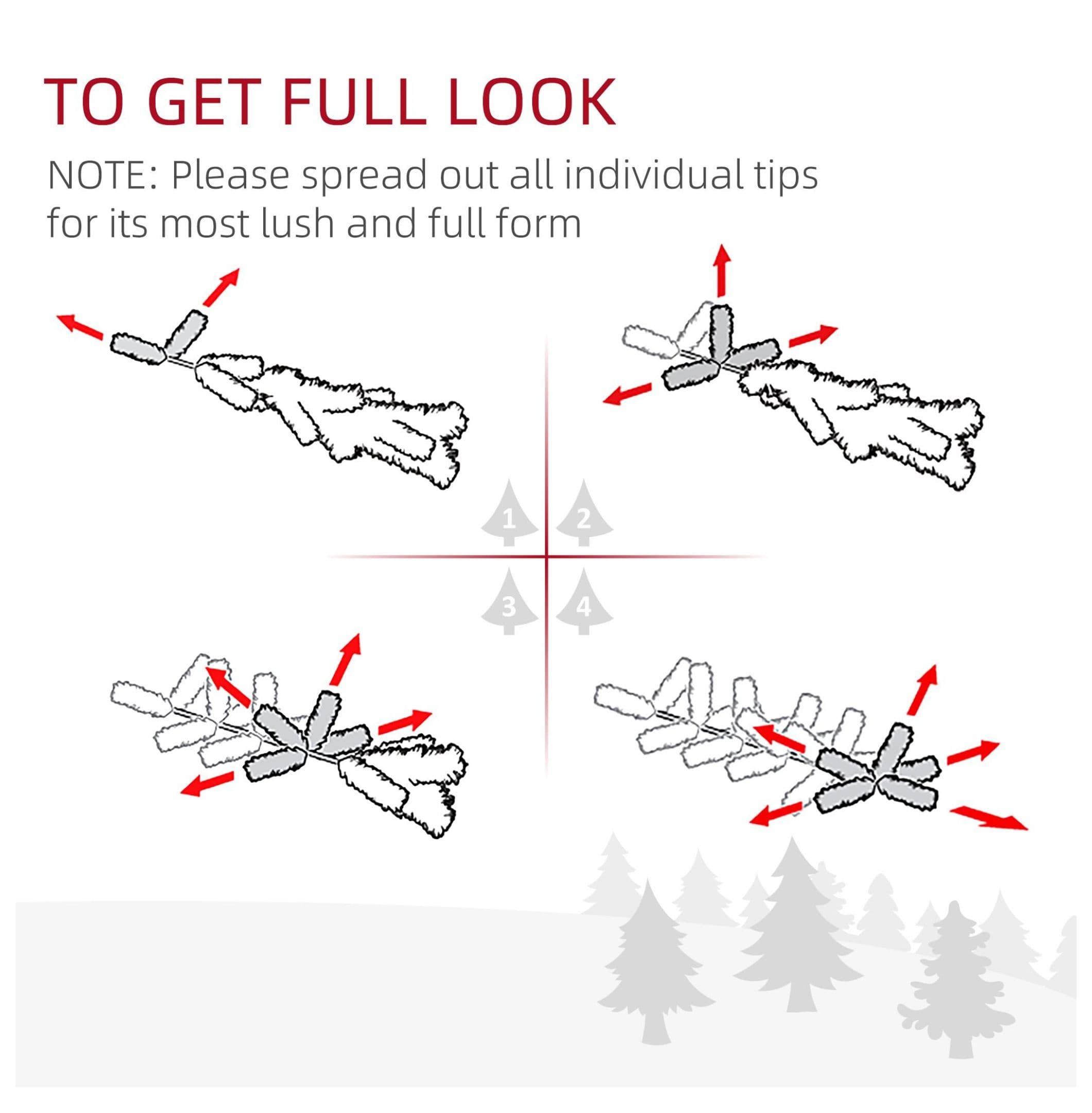 TO GET FULL LOOK

NOTE: Please spread out all individual tips for its most lush and full form

1
2
3
4