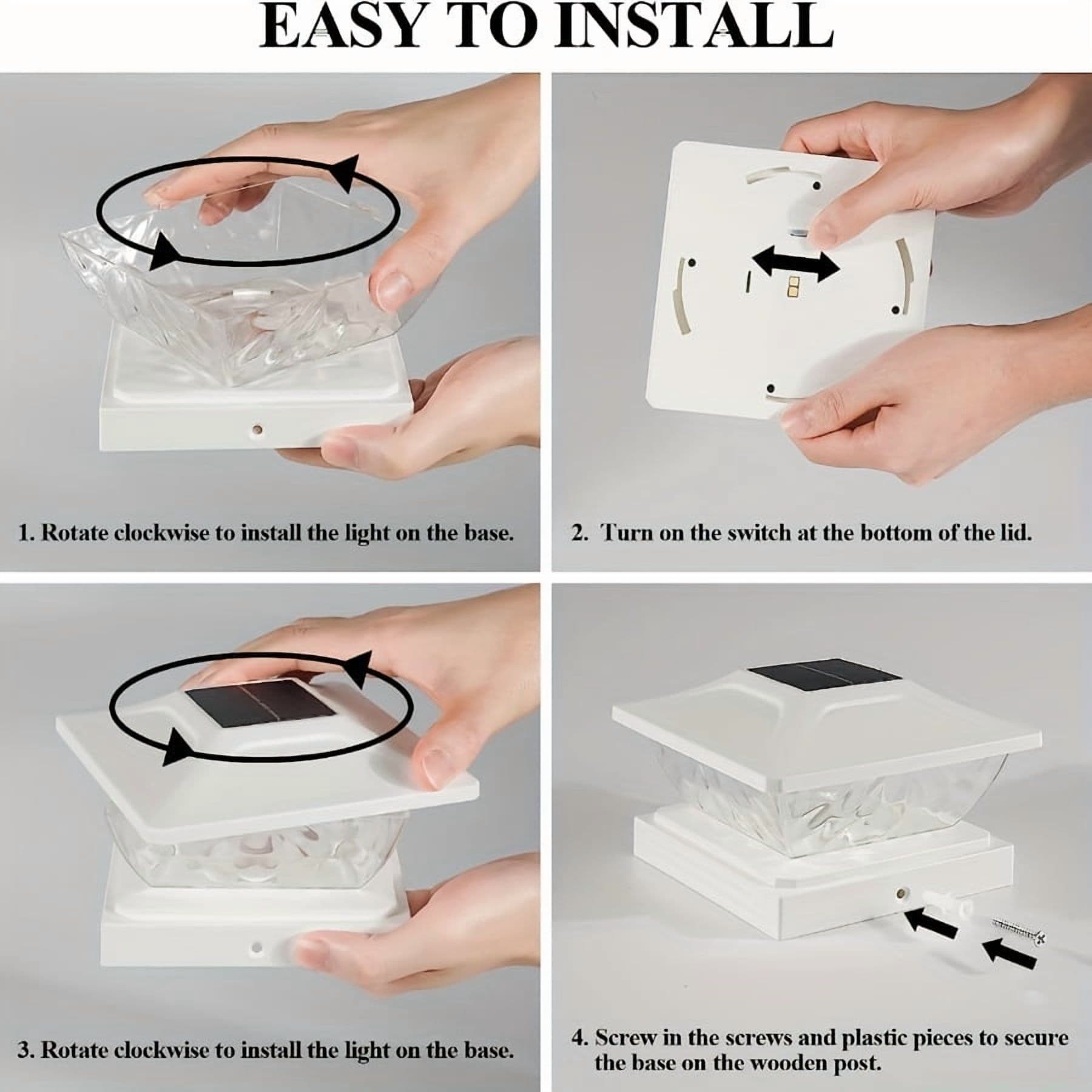 EASY TO INSTALL

1. Rotate clockwise to install the light on the base.

2. Turn on the switch at the bottom of the lid.

3. Rotate clockwise to install the light on the base.

4. Screw in the screws and plastic pieces to secure the base on the wooden post.