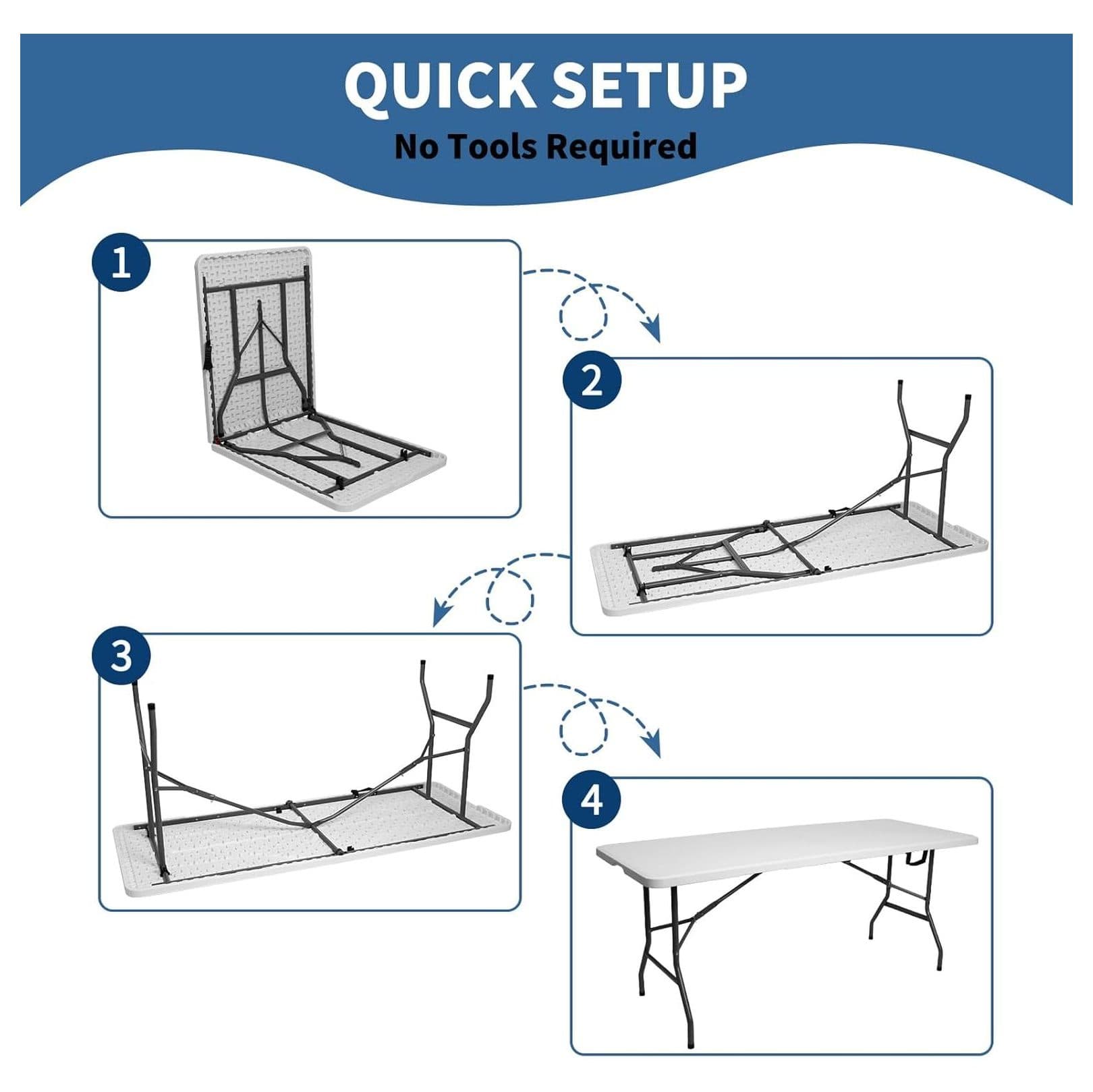 QUICK SETUP
No Tools Required

1

2

3

4