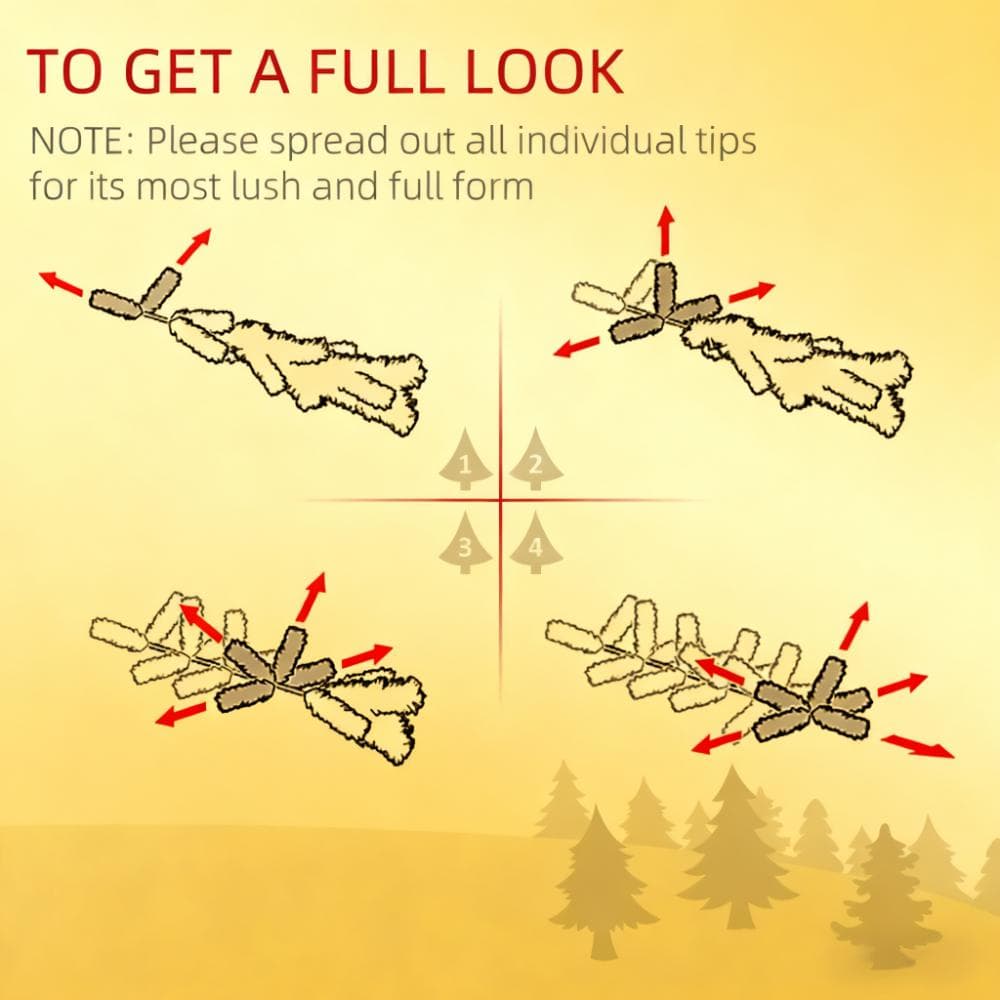 TO GET A FULL LOOK

NOTE: Please spread out all individual tips for its most lush and full form

1
2
3
4