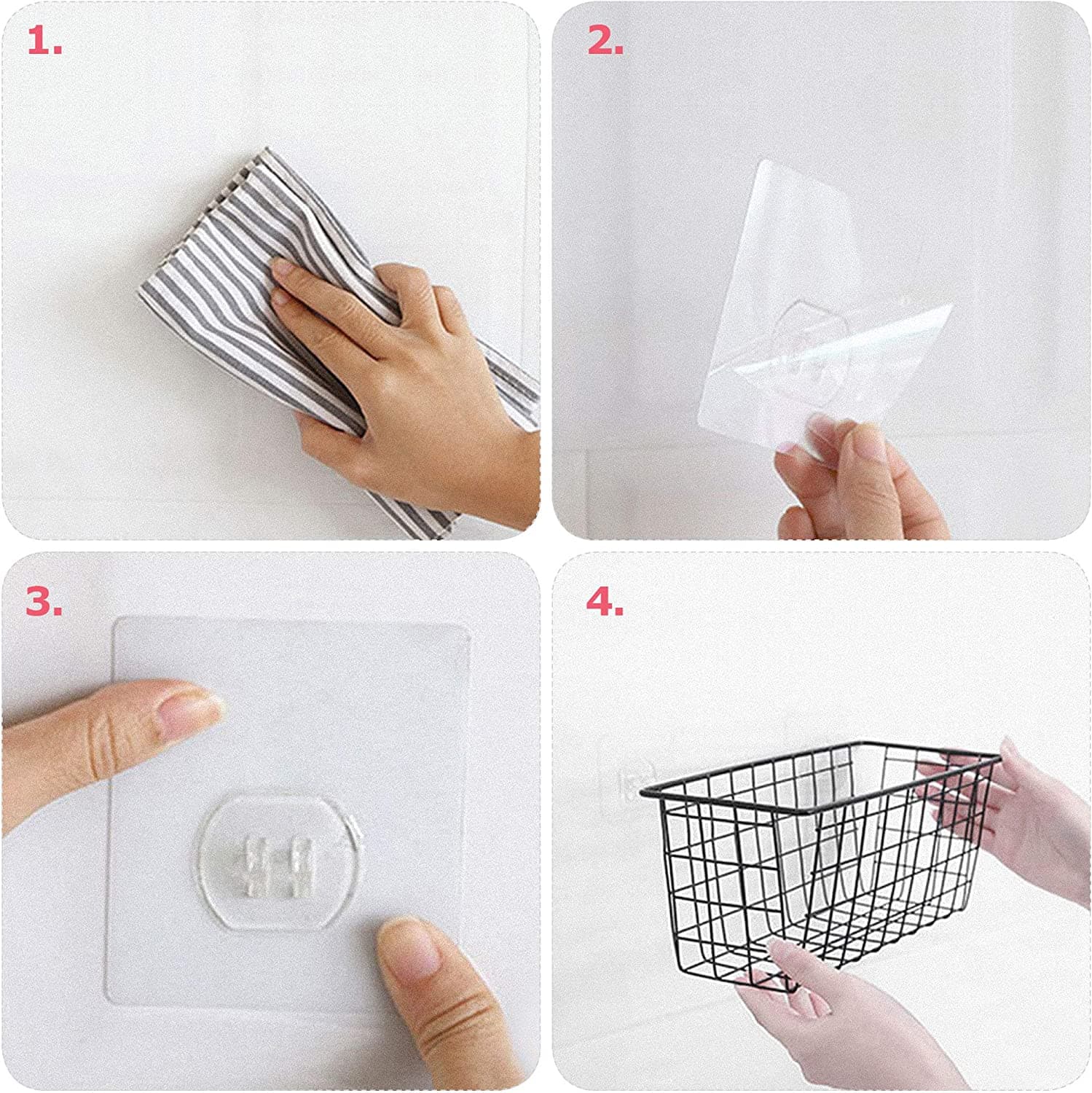 1.

2.

3.

4.