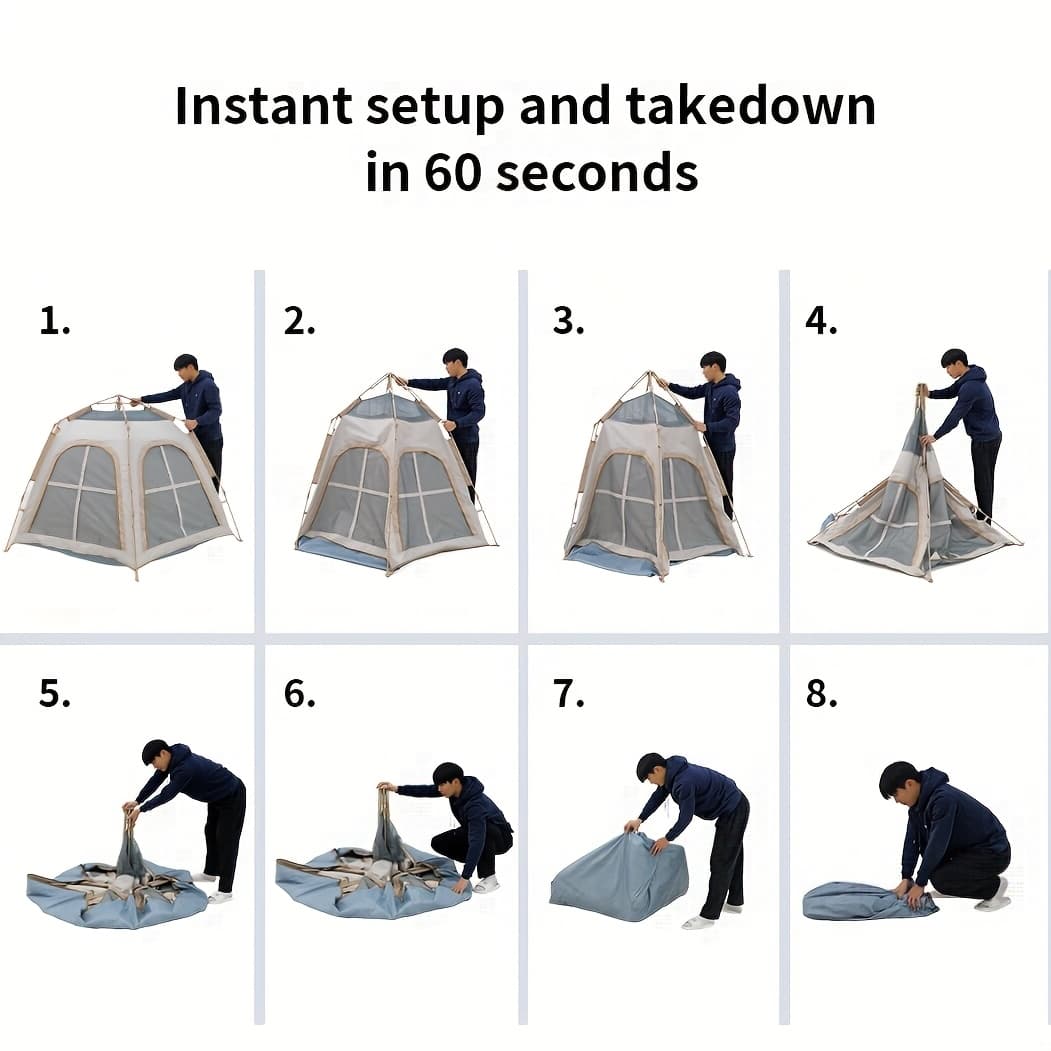 Instant setup and takedown in 60 seconds

1.

2.

3.

4.

5.

6.

7.

8.