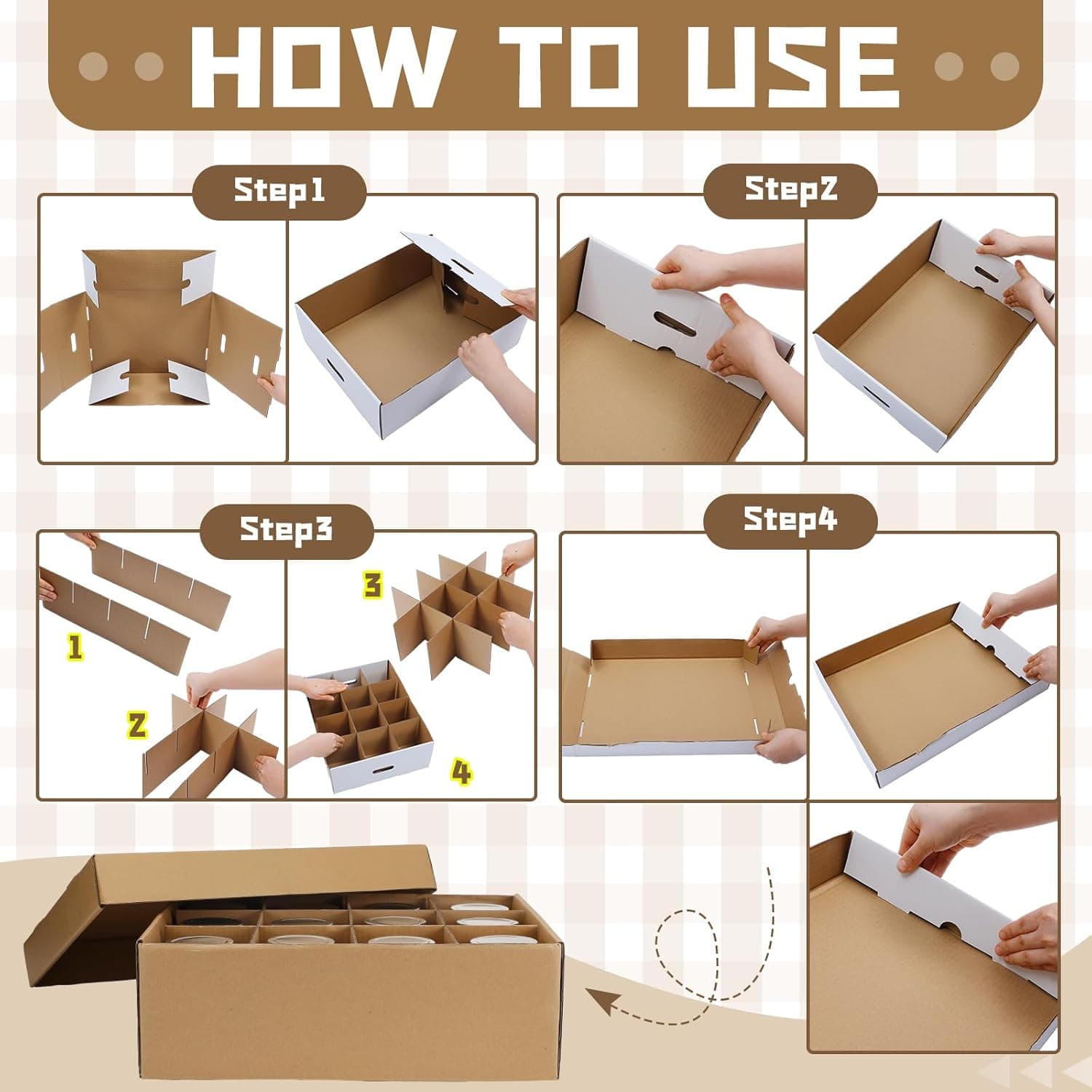 HOW TO USE

Step1

Step2

Step3

1

2

3

4

Step4