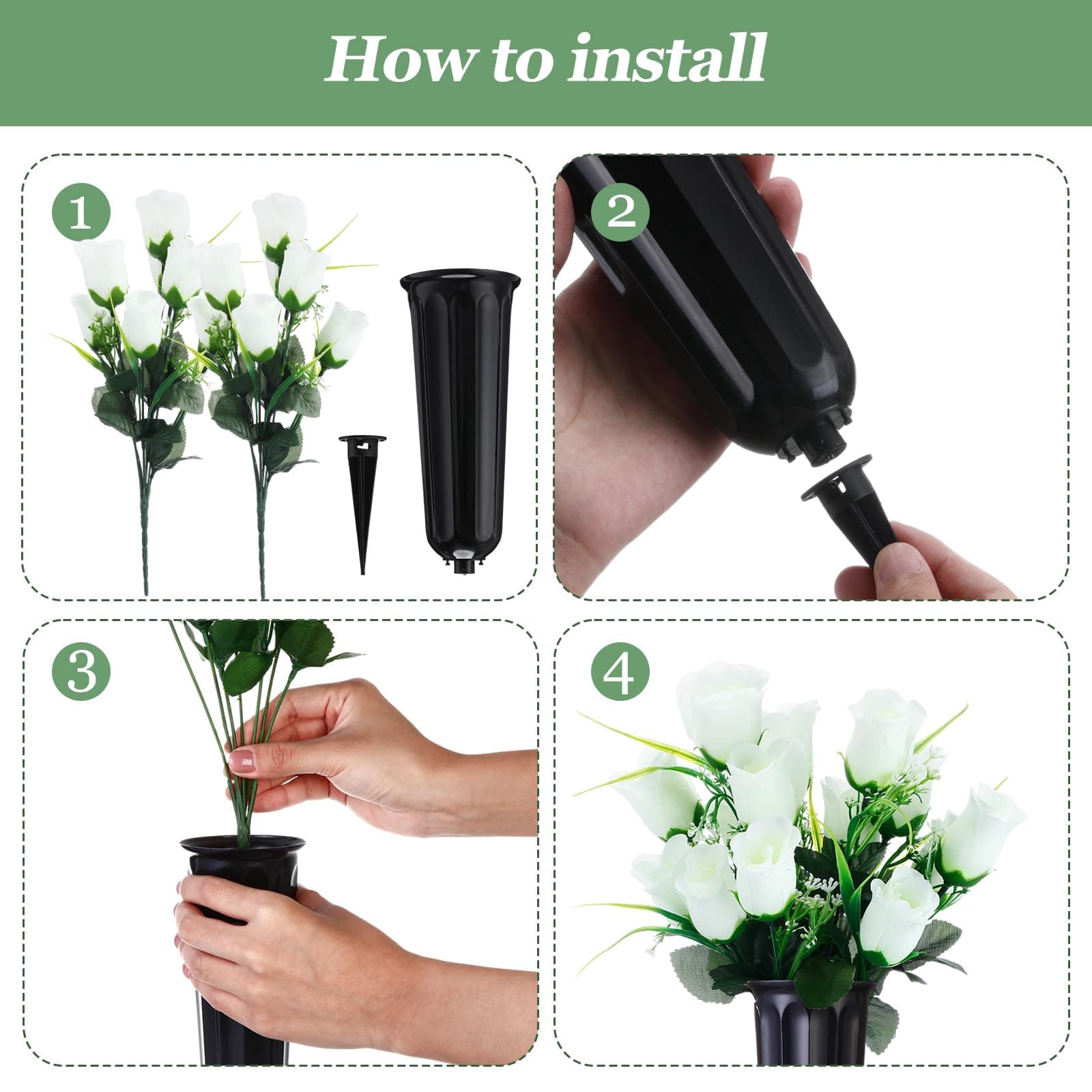 How to install

1

2

3

4