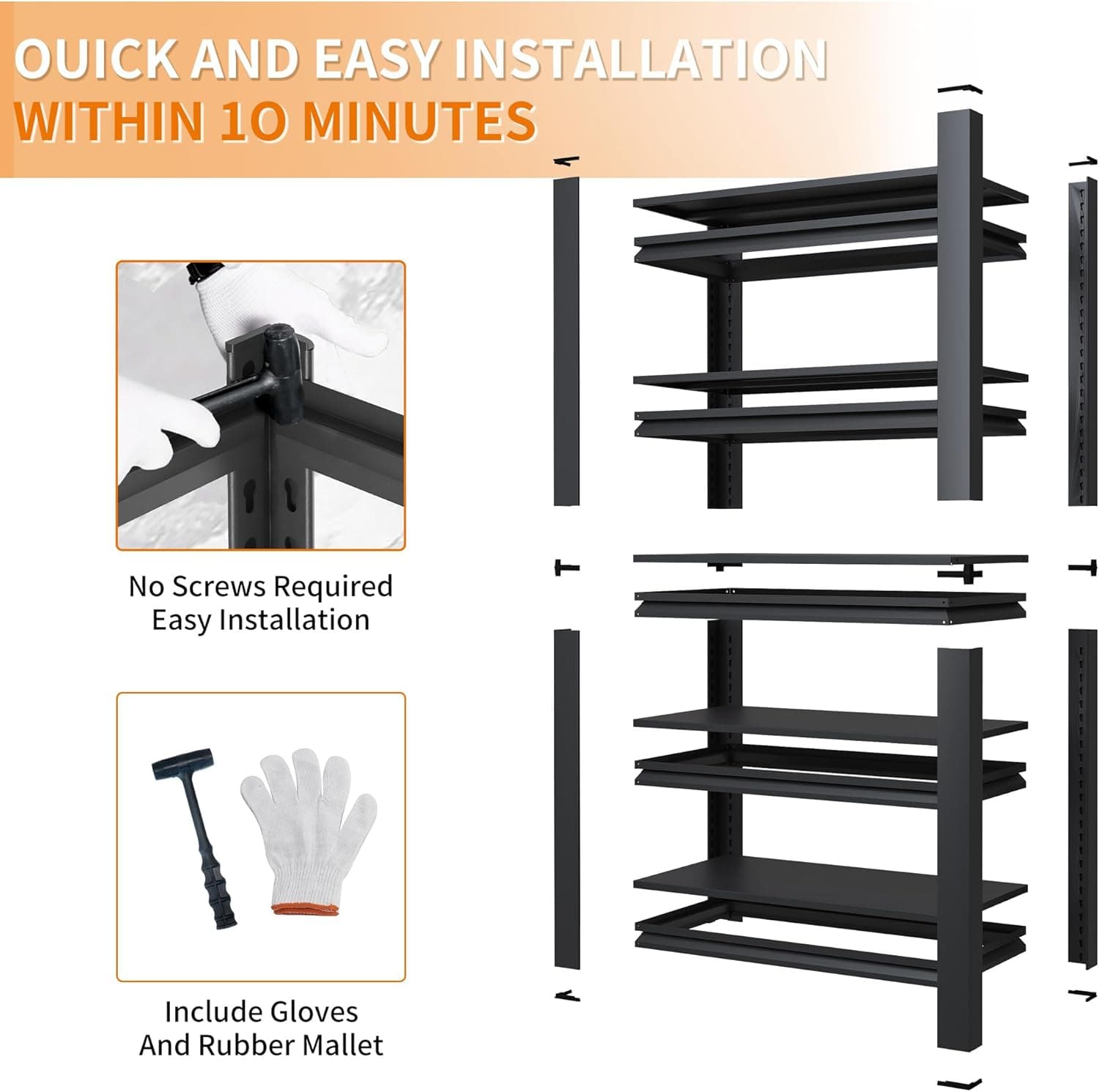 OUICK AND EASY INSTALLATION
WITHIN 10 MINUTES

No Screws Required
Easy Installation

Include Gloves
And Rubber Mallet