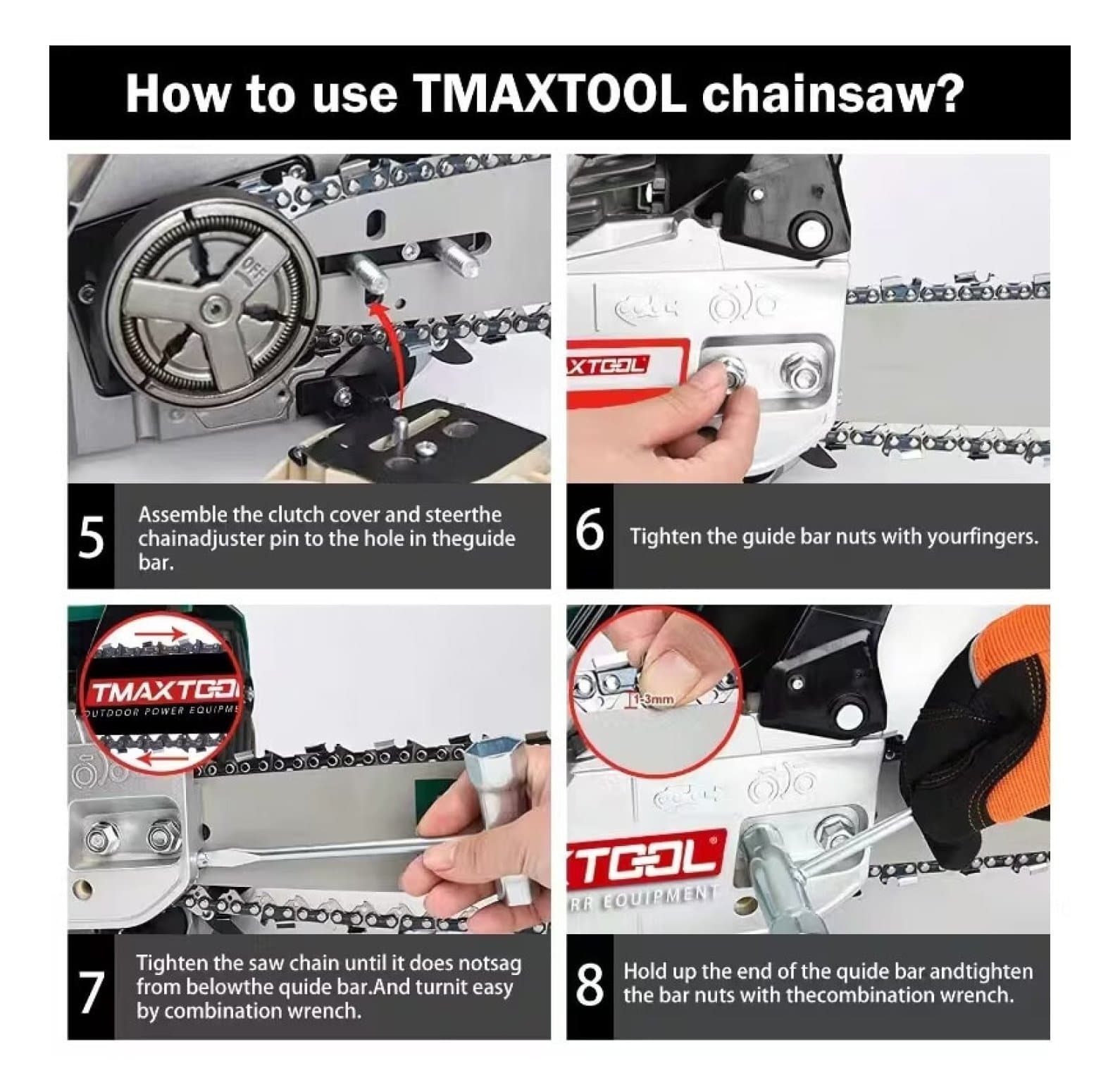 How to use TMAXTOOL chainsaw?

OFF

XTOOL

5 Assemble the clutch cover and steerthe chainadjuster pin to the hole in theguide bar.

6 Tighten the guide bar nuts with yourfingers.

TMAXTOOL
OUTDOOR POWER EQUIPME

1-3mm

XTOOL
RR EQUIPMENT

7 Tighten the saw chain until it does notsag from belowthe quide bar.And turnit easy by combination wrench.

8 Hold up the end of the quide bar andtighten the bar nuts with thecombination wrench.