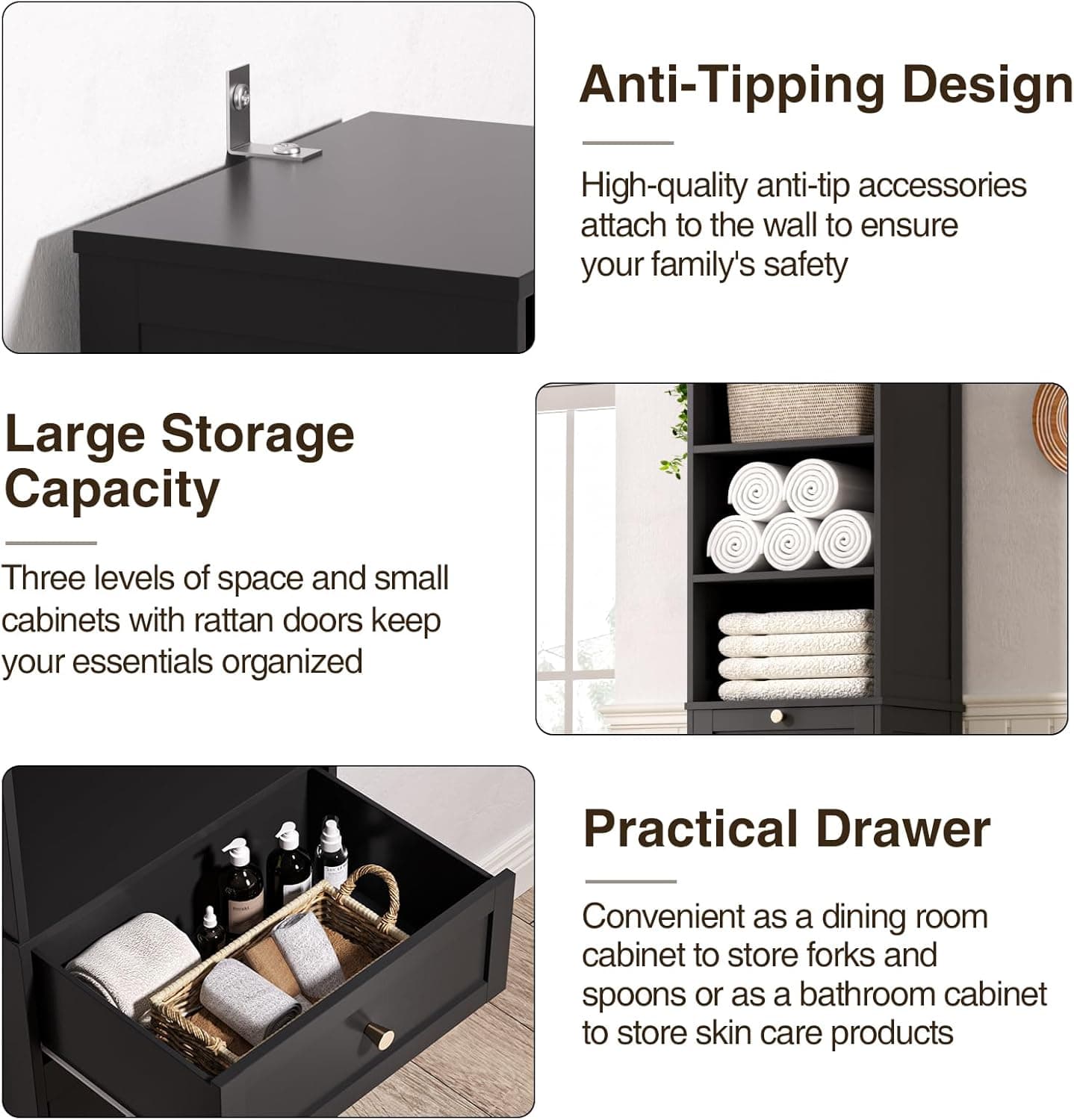 Anti-Tipping Design

High-quality anti-tip accessories attach to the wall to ensure your family's safety

Large Storage Capacity

Three levels of space and small cabinets with rattan doors keep your essentials organized

Practical Drawer

Convenient as a dining room cabinet to store forks and spoons or as a bathroom cabinet to store skin care products