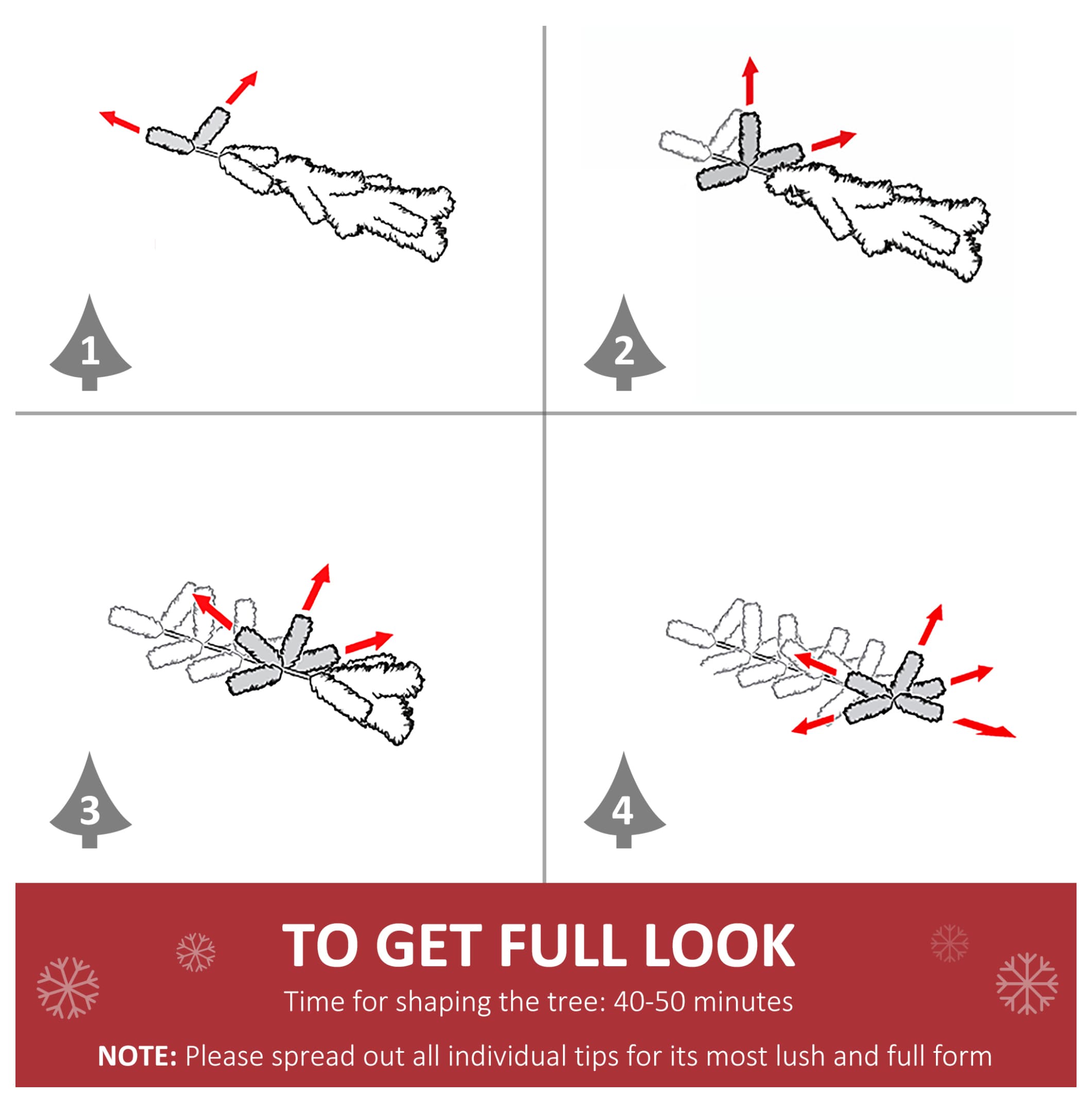 1

2

3

4

TO GET FULL LOOK

Time for shaping the tree: 40-50 minutes

NOTE: Please spread out all individual tips for its most lush and full form