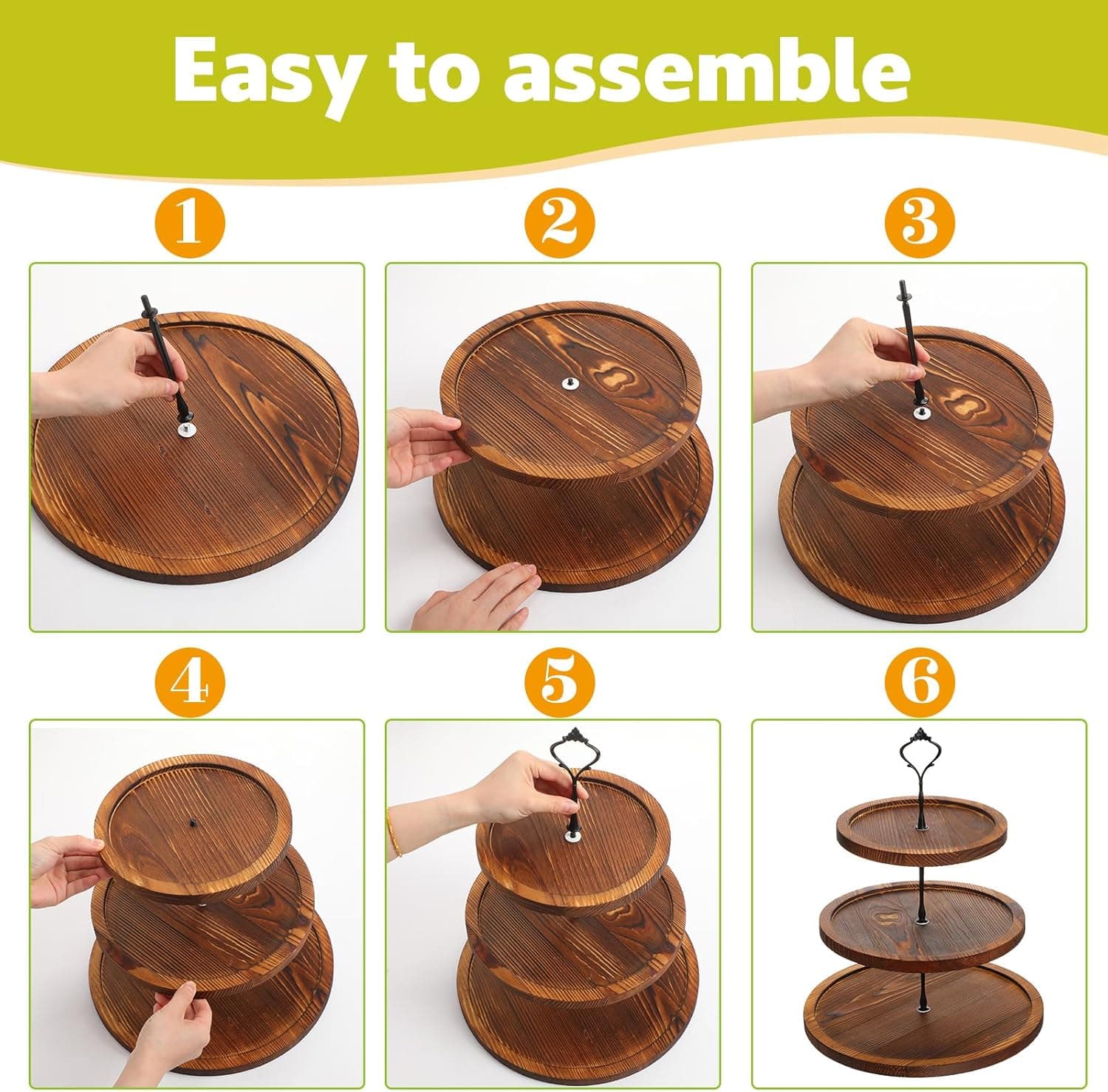 Easy to assemble

1

2

3

4

5

6