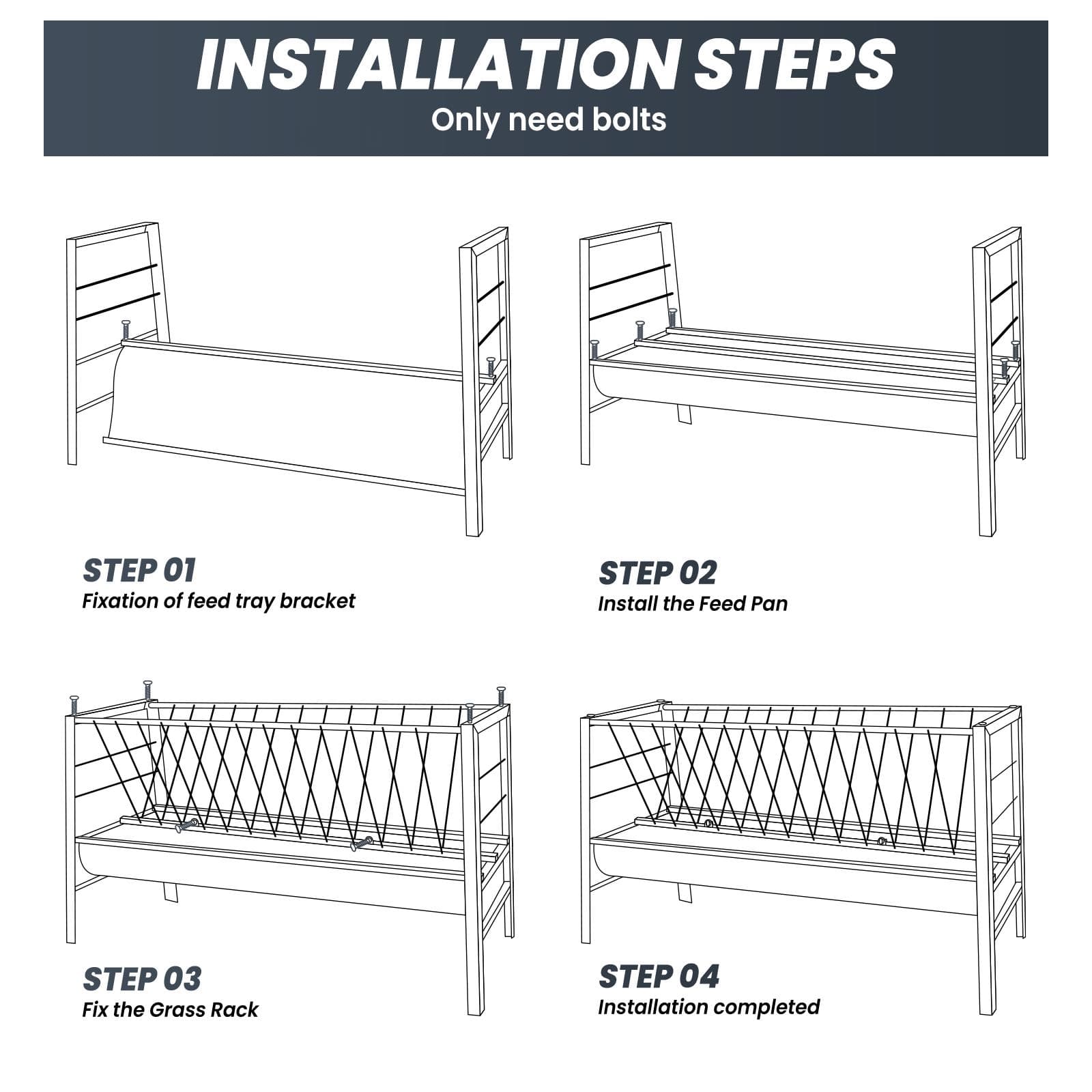 INSTALLATION STEPS
Only need bolts

STEP 01
Fixation of feed tray bracket

STEP 02
Install the Feed Pan

STEP 03
Fix the Grass Rack

STEP 04
Installation completed