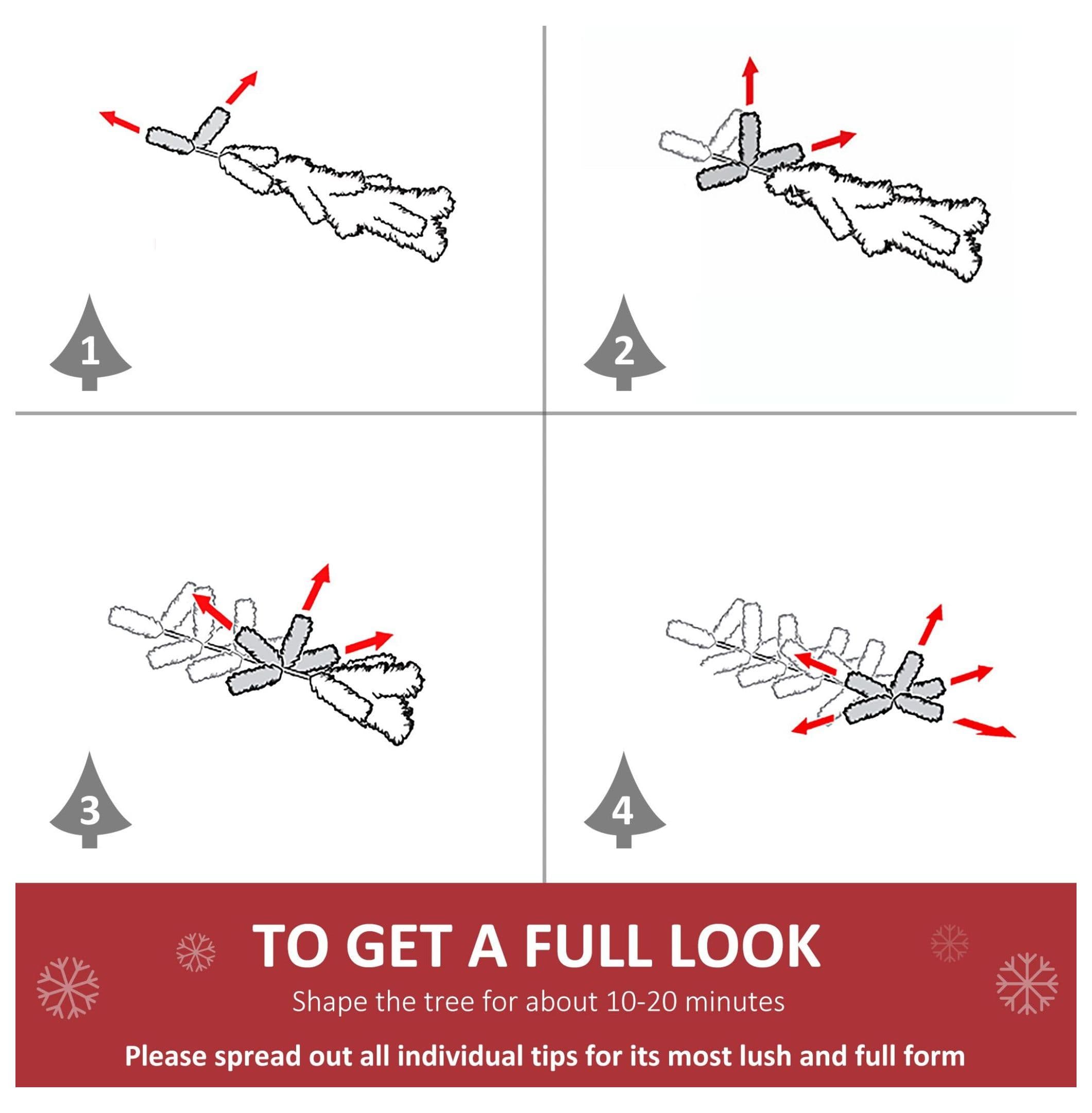 1

2

3

4

TO GET A FULL LOOK

Shape the tree for about 10-20 minutes

Please spread out all individual tips for its most lush and full form