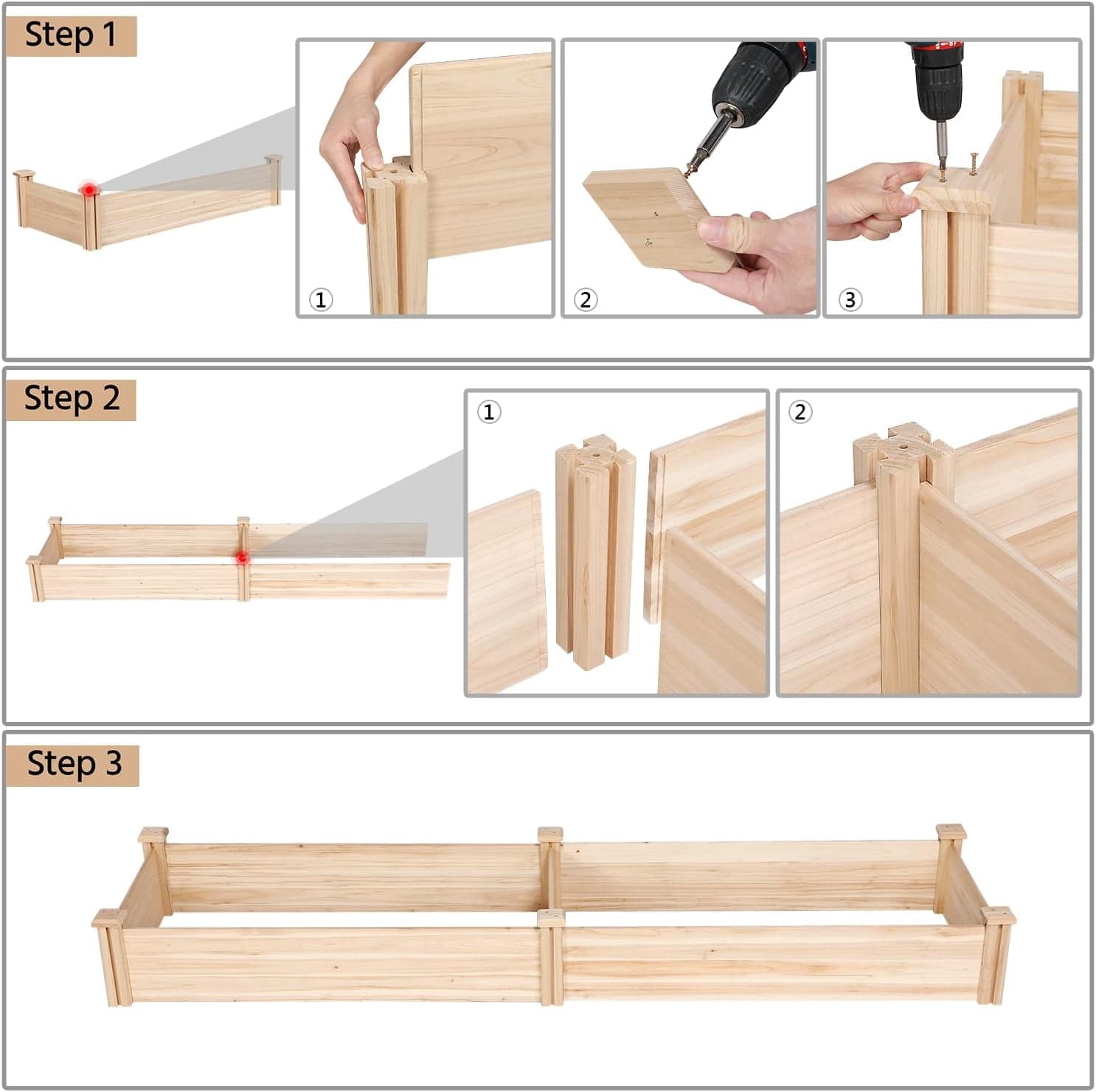 Step 1

①

②

③

Step 2

①

②

Step 3