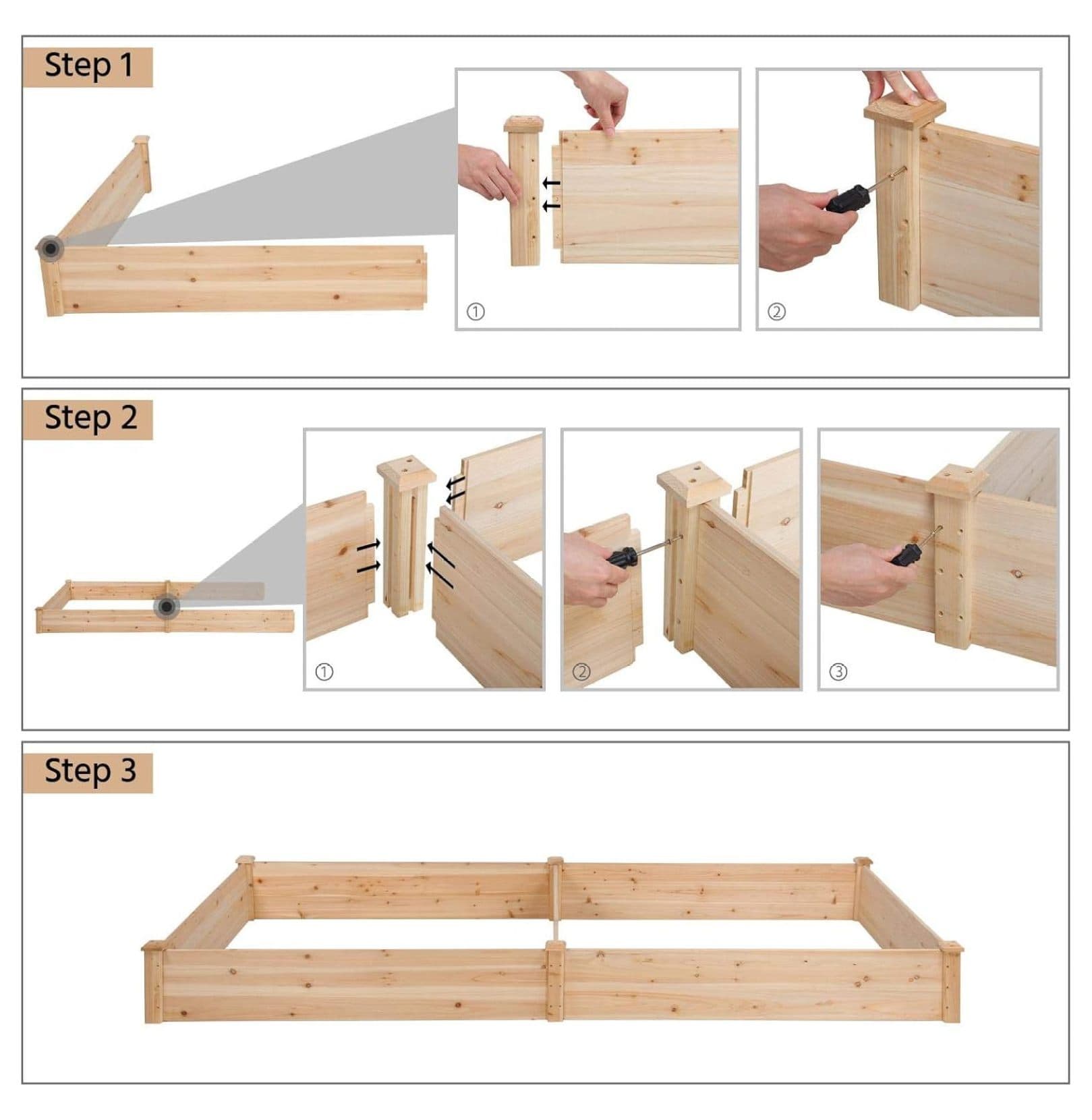 Step 1

①

②

Step 2

①

②

③

Step 3