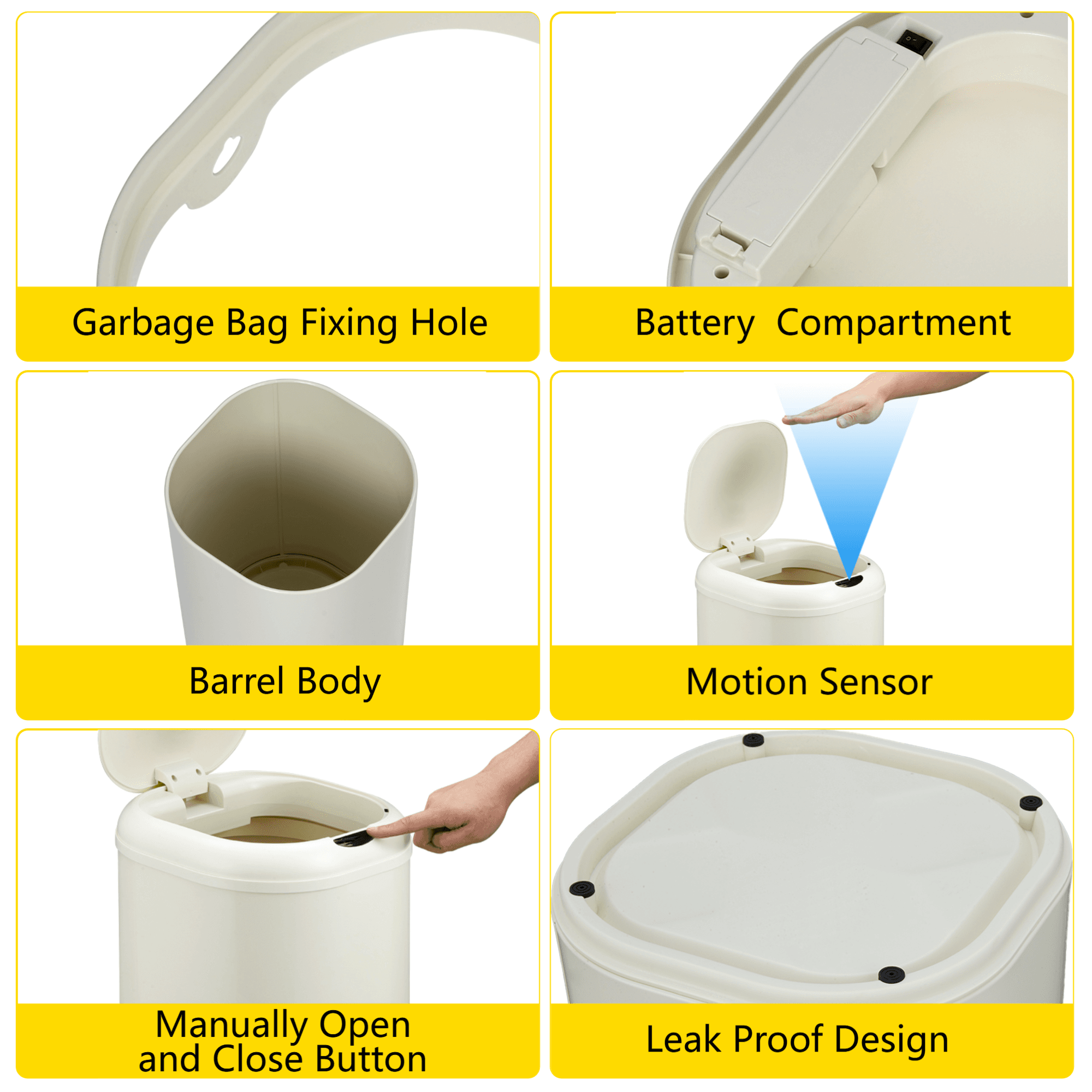 Garbage Bag Fixing Hole

Battery Compartment

Barrel Body

Motion Sensor

Manually Open and Close Button

Leak Proof Design