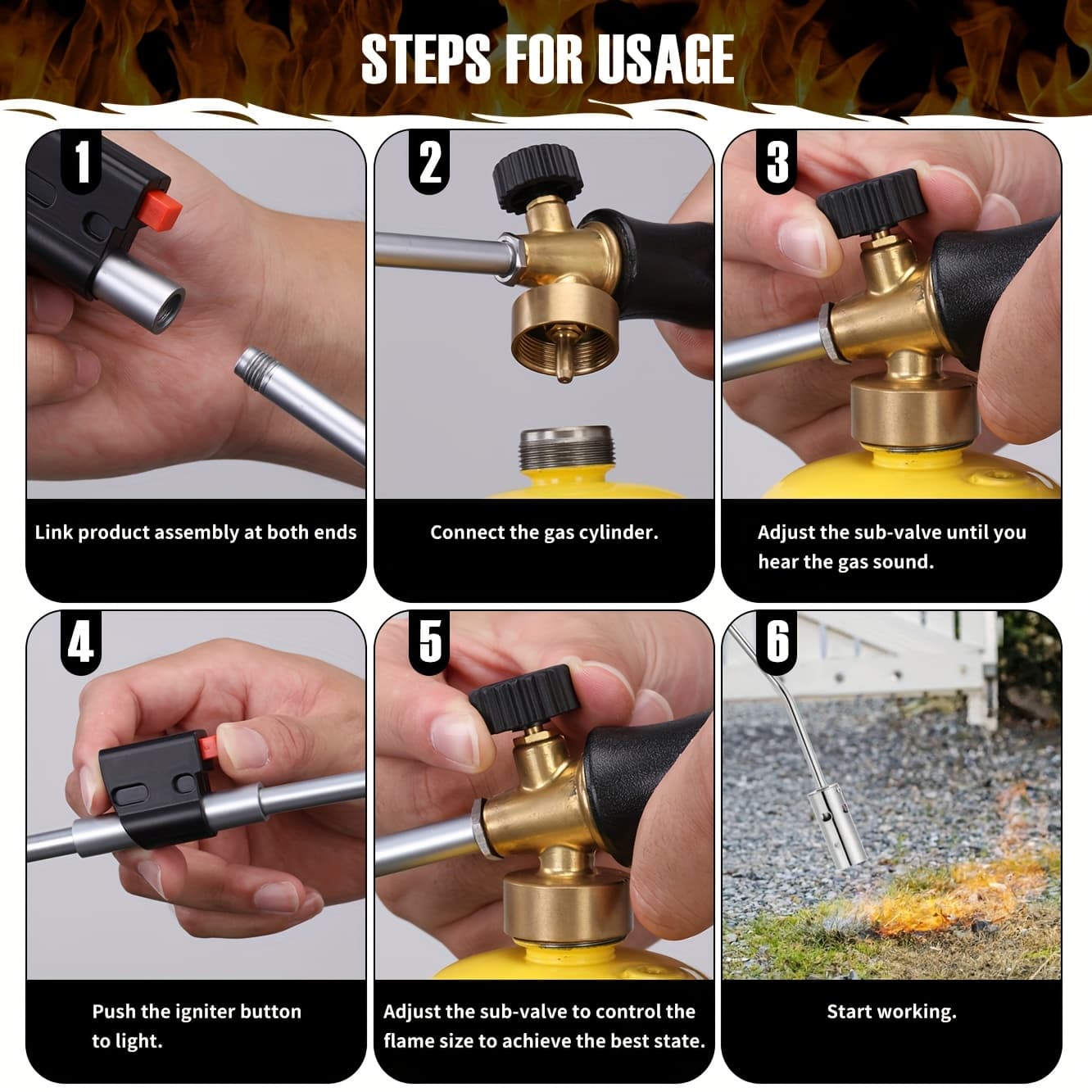 STEPS FOR USAGE

1

Link product assembly at both ends

2

Connect the gas cylinder.

3

Adjust the sub-valve until you hear the gas sound.

4

Push the igniter button to light.

5

Adjust the sub-valve to control the flame size to achieve the best state.

6

Start working.