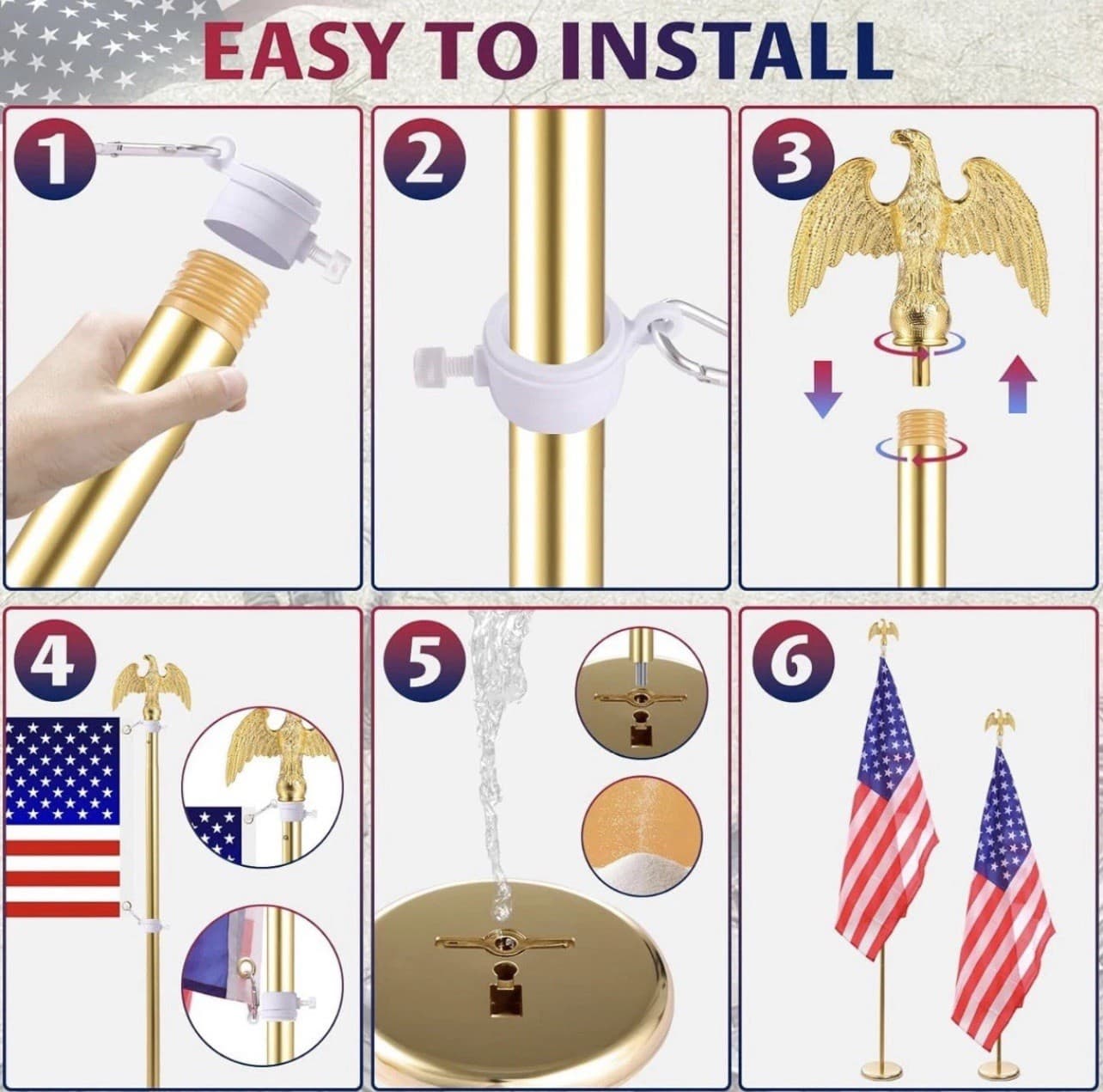 EASY TO INSTALL

1

2

3

4

5

6