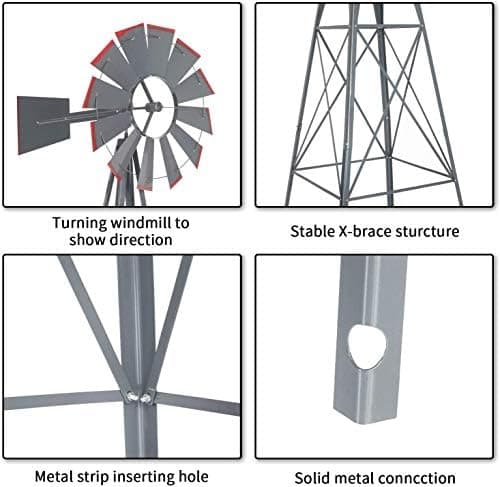 Turning windmill to show direction

Stable X-brace sturcture

Metal strip inserting hole

Solid metal conncction