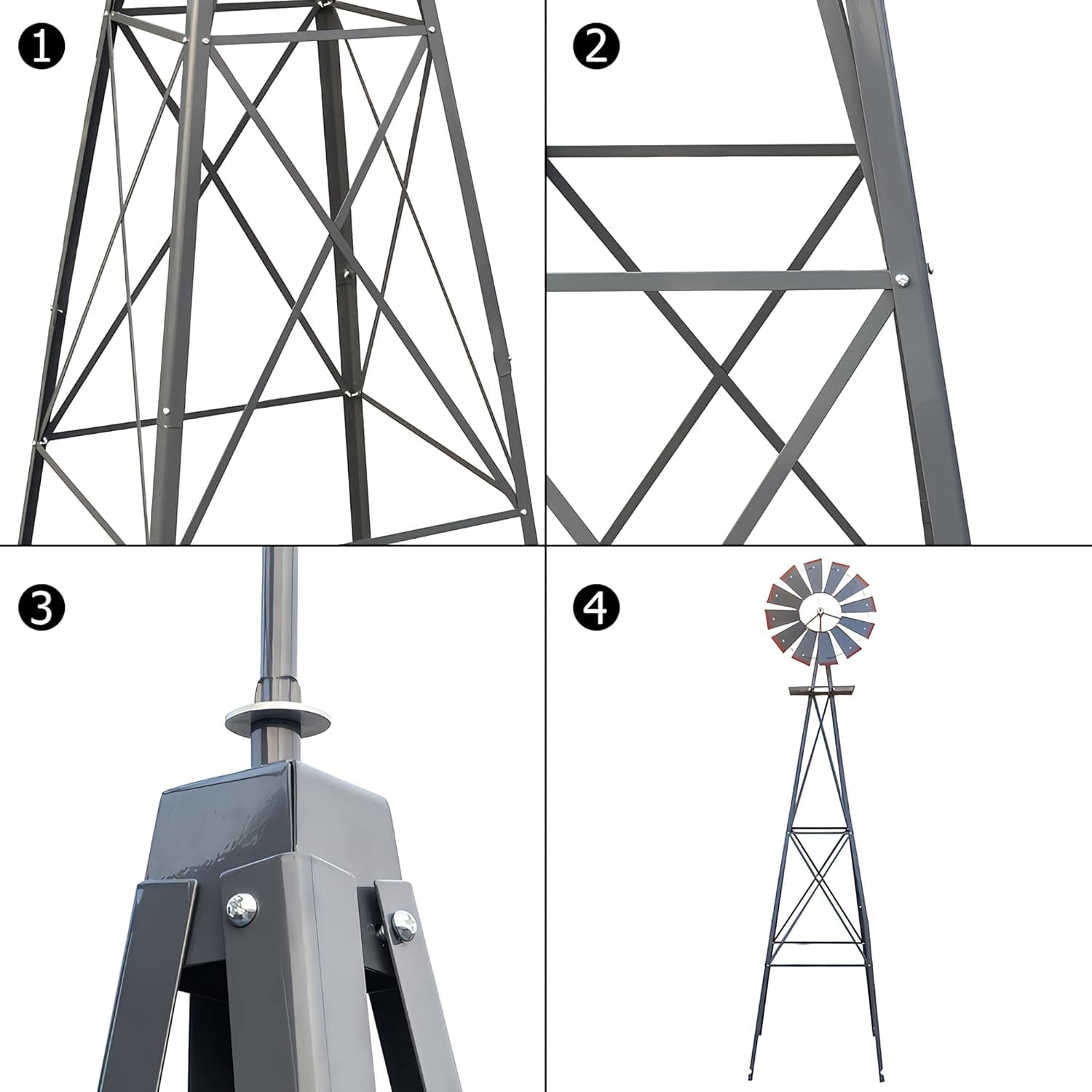 1

2

3

4