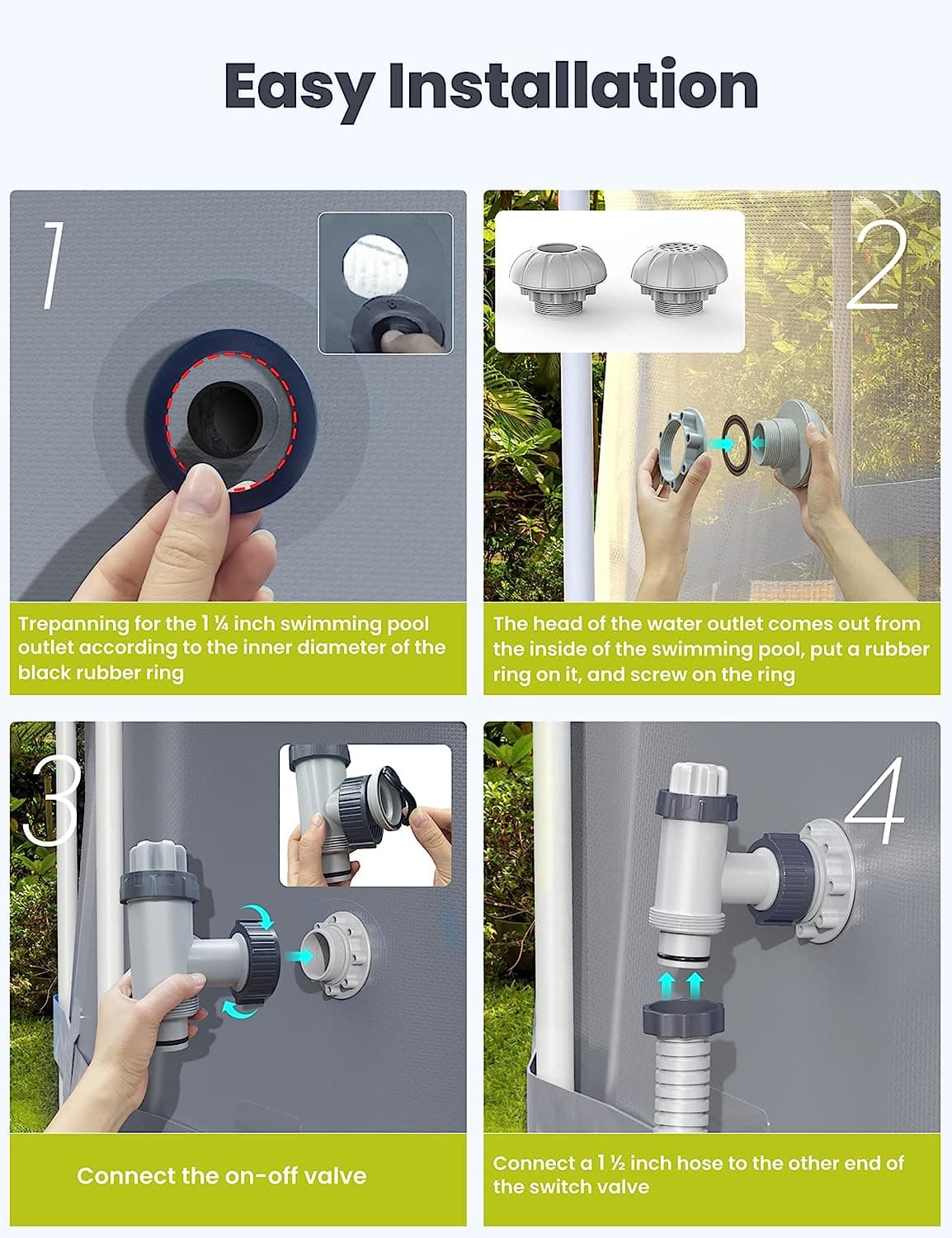 Easy Installation

1

Trepanning for the 1 ¼ inch swimming pool outlet according to the inner diameter of the black rubber ring

2

The head of the water outlet comes out from the inside of the swimming pool, put a rubber ring on it, and screw on the ring

3

Connect the on-off valve

4

Connect a 1 ½ inch hose to the other end of the switch valve