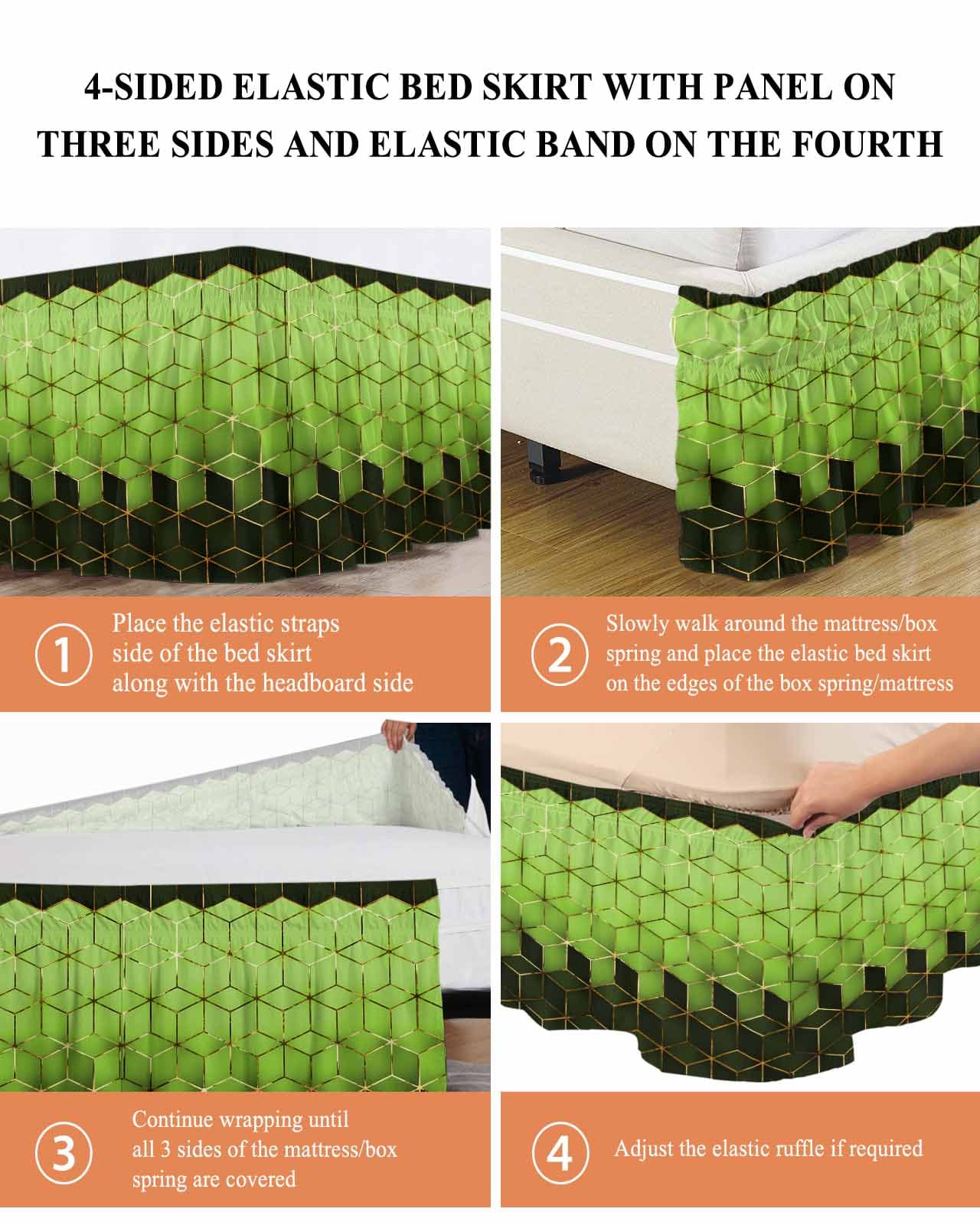 4-SIDED ELASTIC BED SKIRT WITH PANEL ON THREE SIDES AND ELASTIC BAND ON THE FOURTH

1 Place the elastic straps side of the bed skirt along with the headboard side

2 Slowly walk around the mattress/box spring and place the elastic bed skirt on the edges of the box spring/mattress

3 Continue wrapping until all 3 sides of the mattress/box spring are covered

4 Adjust the elastic ruffle if required