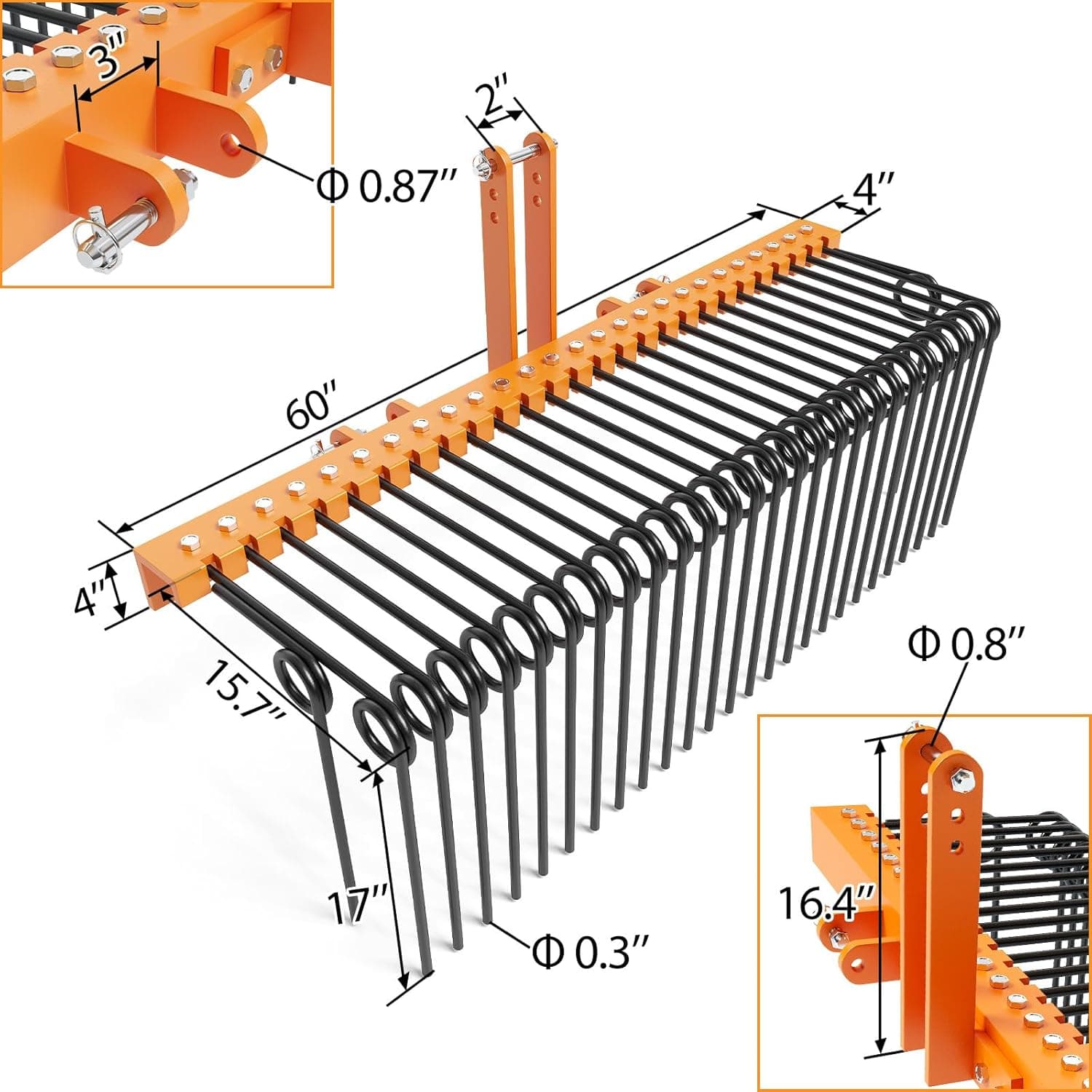 3″

Φ 0.87″

2″

4″

60″

4″

15.7″

17″

Φ 0.3″

Φ 0.8″

16.4″