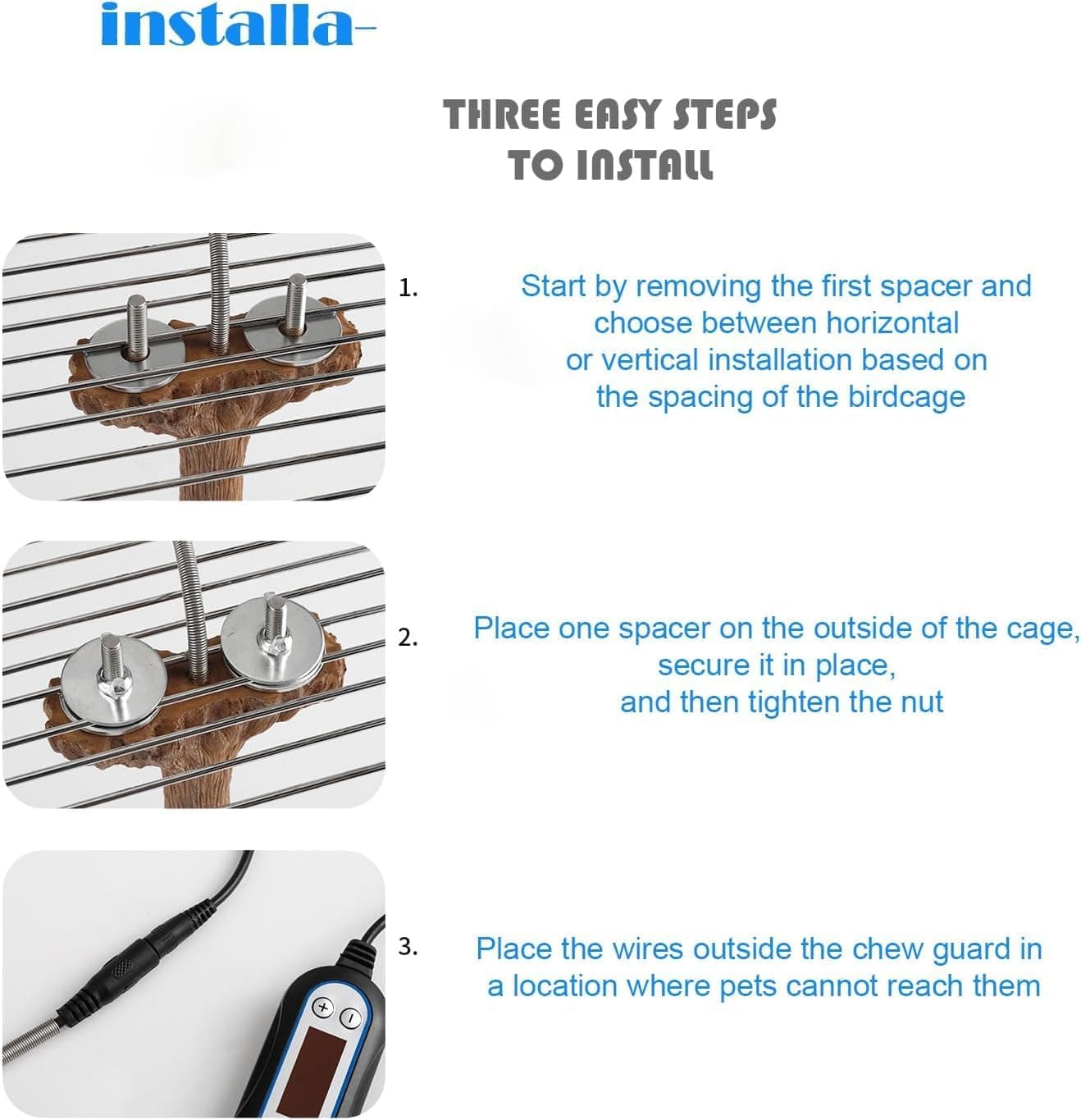 installa-

THREE EASY STEPS
TO INSTALL

1.

Start by removing the first spacer and choose between horizontal or vertical installation based on the spacing of the birdcage

2.

Place one spacer on the outside of the cage, secure it in place, and then tighten the nut

3.

Place the wires outside the chew guard in a location where pets cannot reach them