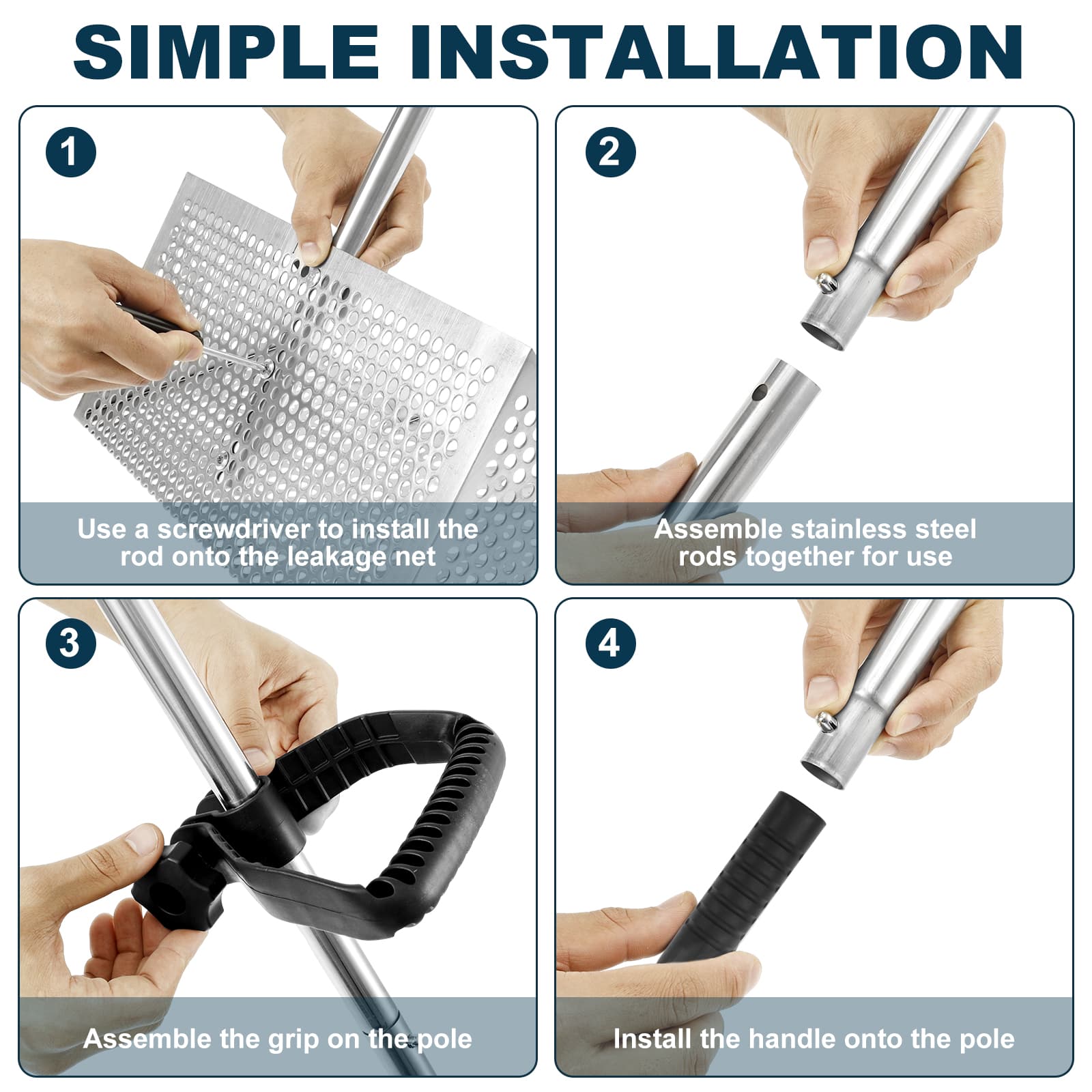 SIMPLE INSTALLATION

1

Use a screwdriver to install the rod onto the leakage net

2

Assemble stainless steel rods together for use

3

Assemble the grip on the pole

4

Install the handle onto the pole