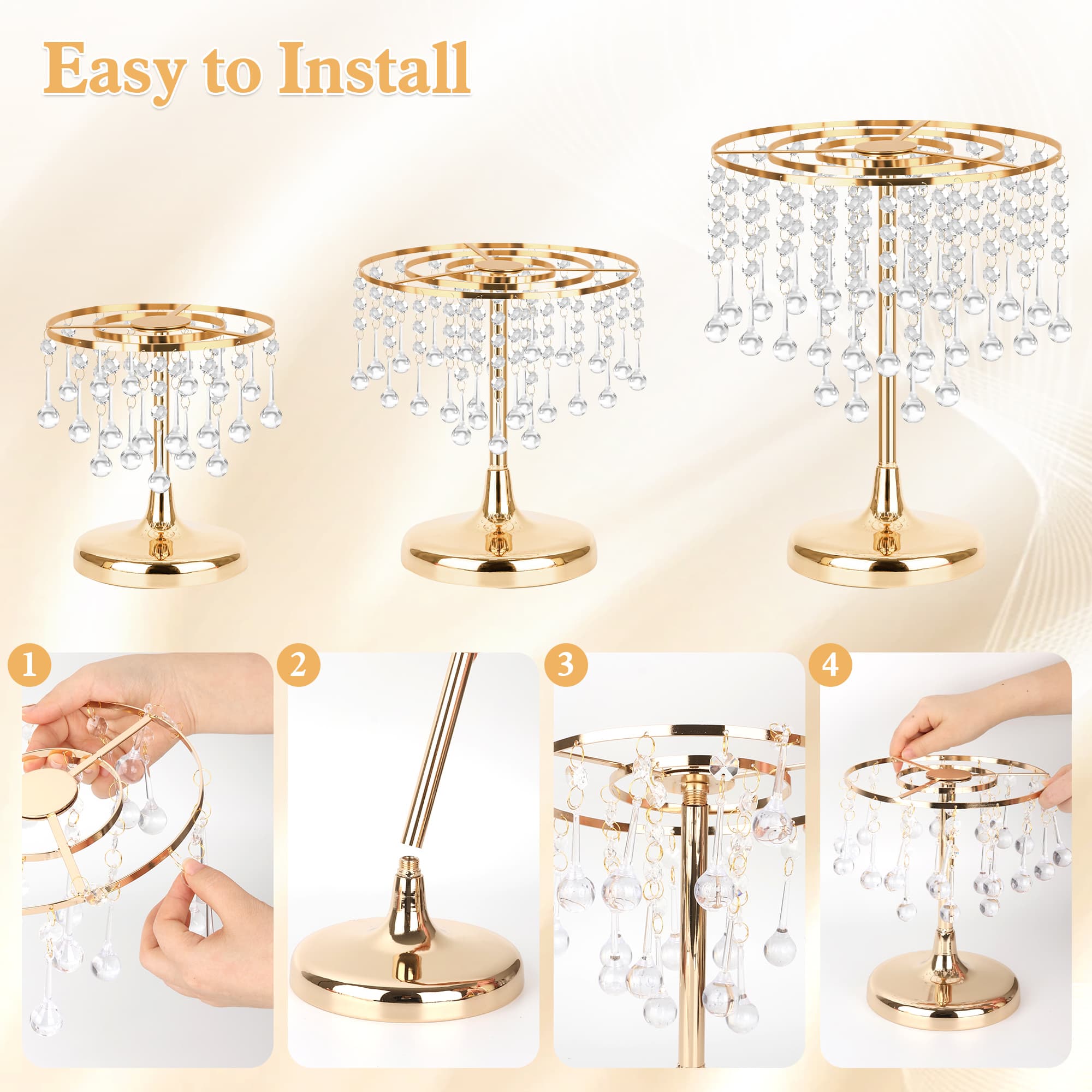 Easy to Install

1

2

3

4