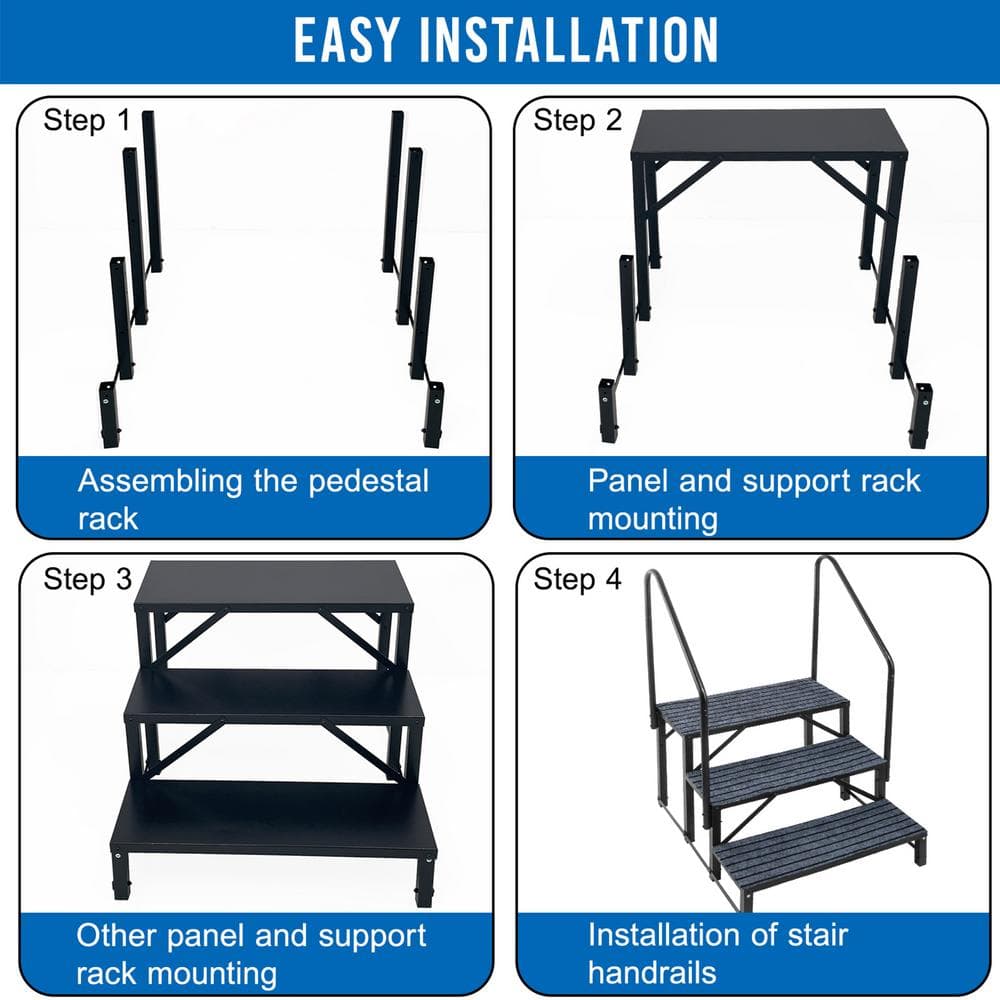 EASY INSTALLATION

Step 1

Assembling the pedestal rack

Step 2

Panel and support rack mounting

Step 3

Other panel and support rack mounting

Step 4

Installation of stair handrails