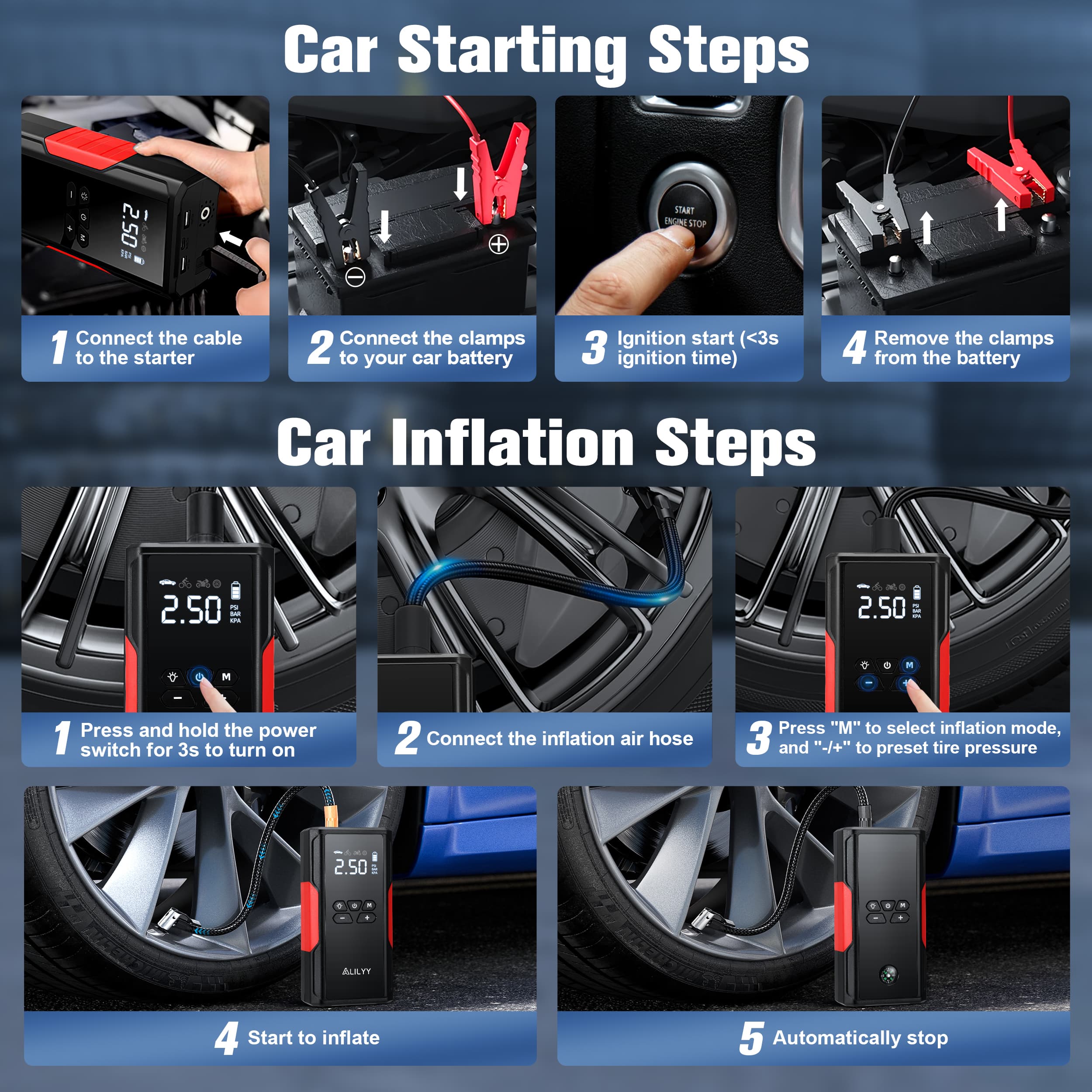 Car Starting Steps

2.50 PSI BAR KPA

START ENGINE STOP

1 Connect the cable to the starter

2 Connect the clamps to your car battery

3 Ignition start (<3s ignition time)

4 Remove the clamps from the battery

Car Inflation Steps

2.50 PSI BAR KPA

M

2.50 PSI BAR KPA

M

1 Press and hold the power switch for 3s to turn on

2 Connect the inflation air hose

3 Press "M" to select inflation mode, and "-/+" to preset tire pressure

2.50 PSI BAR KPA

M

ALILYY

M

4 Start to inflate

5 Automatically stop