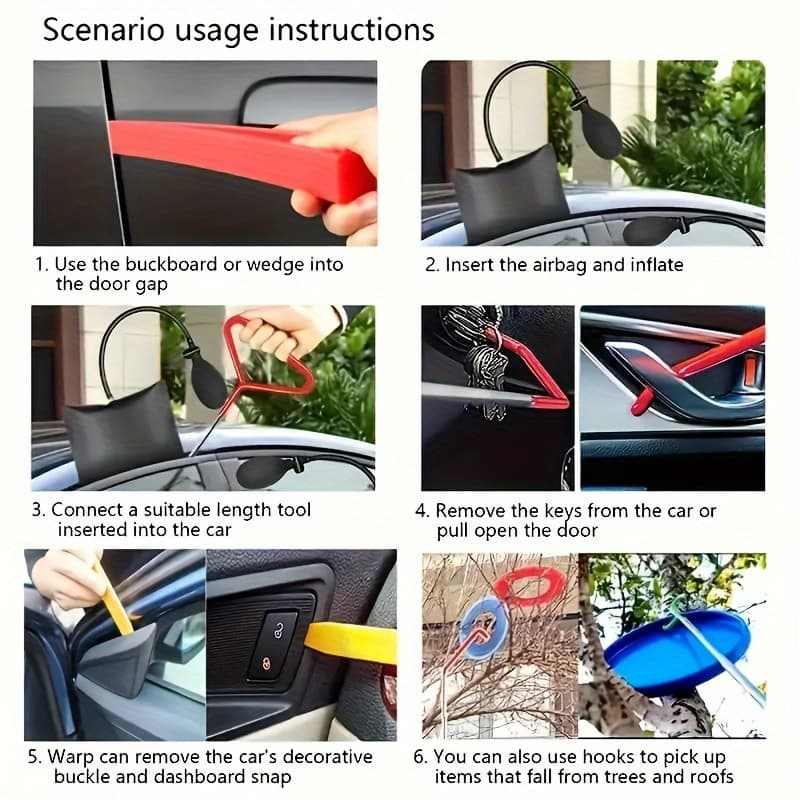 Scenario usage instructions

1. Use the buckboard or wedge into the door gap

2. Insert the airbag and inflate

3. Connect a suitable length tool inserted into the car

4. Remove the keys from the car or pull open the door

5. Warp can remove the car's decorative buckle and dashboard snap

6. You can also use hooks to pick up items that fall from trees and roofs