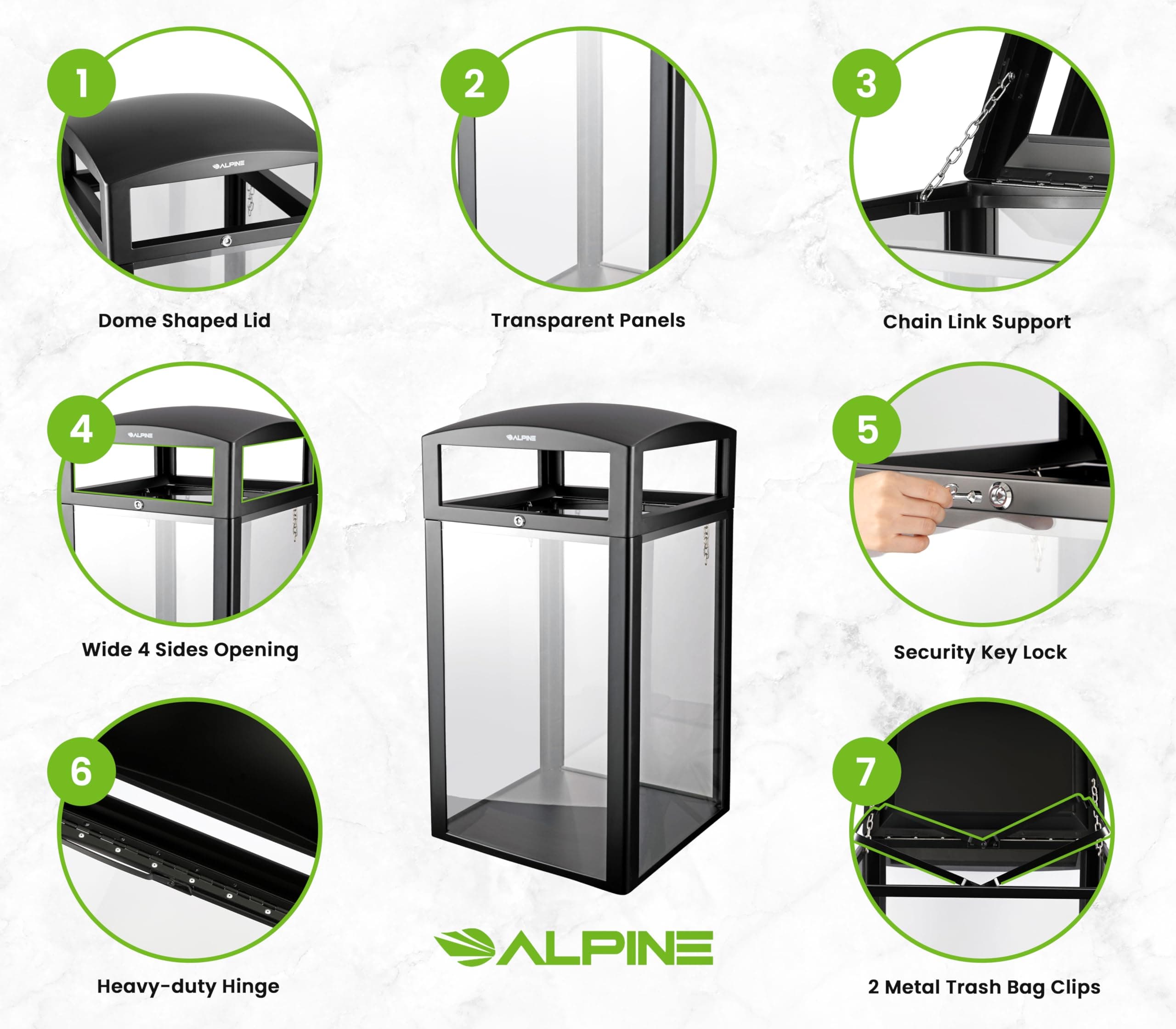 1

ALPINE

Dome Shaped Lid

2

Transparent Panels

3

Chain Link Support

4

ALPINE

Wide 4 Sides Opening

ALPINE

5

Security Key Lock

6

Heavy-duty Hinge

ALPINE

7

2 Metal Trash Bag Clips