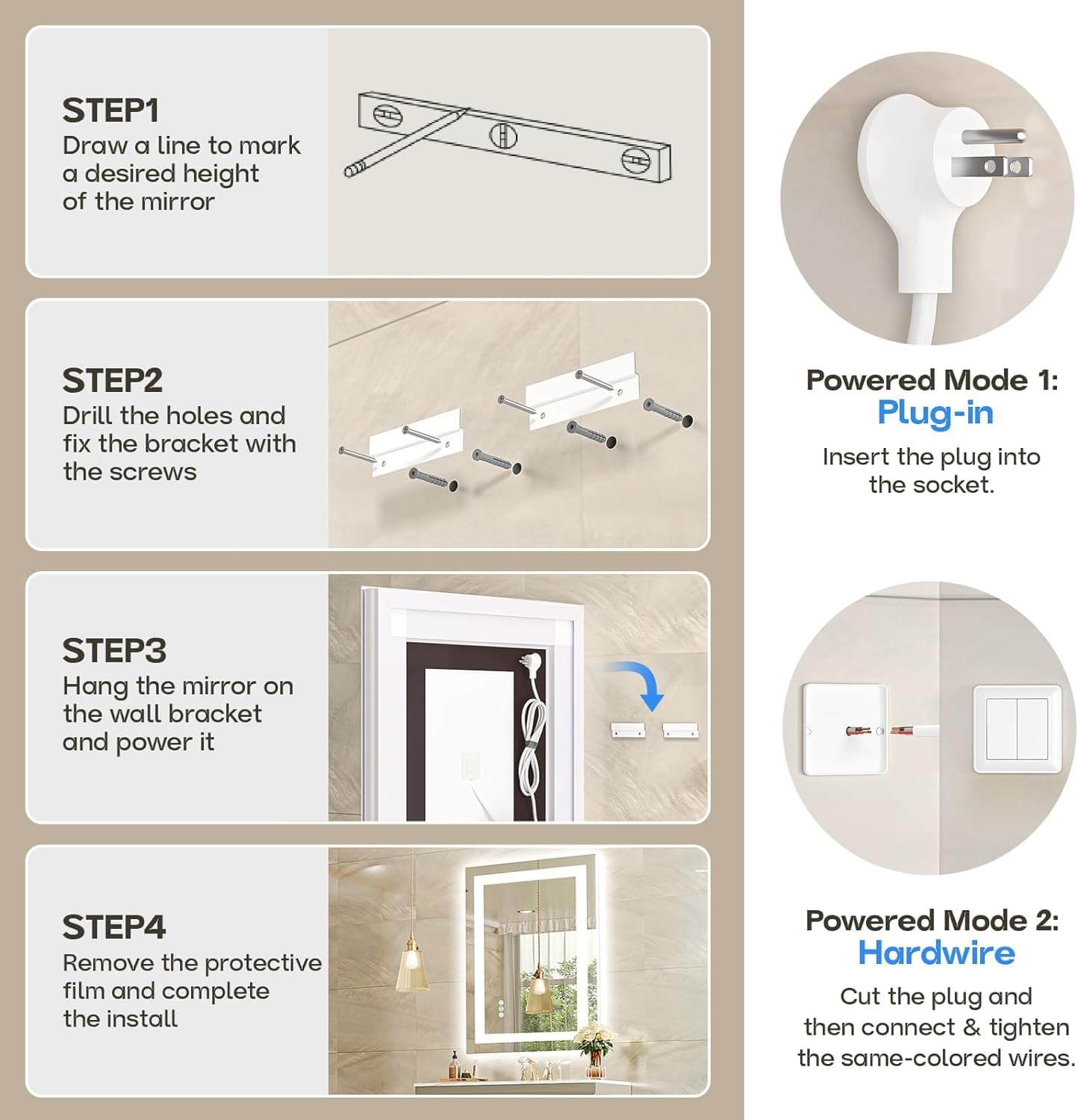 STEP1
Draw a line to mark a desired height of the mirror

STEP2
Drill the holes and fix the bracket with the screws

STEP3
Hang the mirror on the wall bracket and power it

STEP4
Remove the protective film and complete the install

Powered Mode 1:
Plug-in
Insert the plug into the socket.

Powered Mode 2:
Hardwire
Cut the plug and then connect & tighten the same-colored wires.