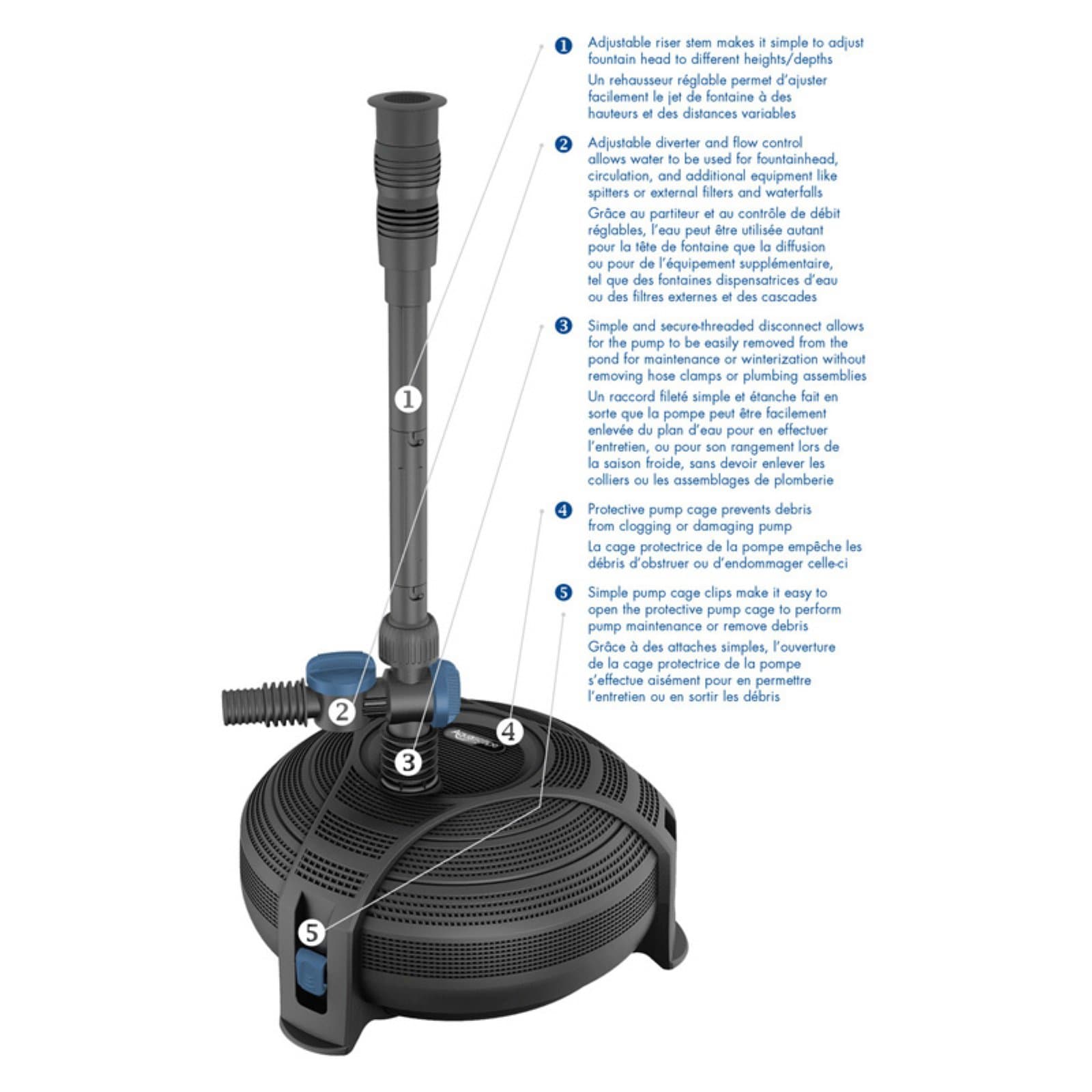 1 Adjustable riser stem makes it simple to adjust fountain head to different heights/depths

Un rehausseur réglable permet d'ajuster facilement le jet de fontaine à des hauteurs et des distances variables

2 Adjustable diverter and flow control allows water to be used for fountainhead, circulation, and additional equipment like spitters or external filters and waterfalls

Grâce au partiteur et au contrôle de débit réglables, l'eau peut être utilisée autant pour la tête de fontaine que la diffusion ou pour de l'équipement supplémentaire, tel que des fontaines dispensatrices d'eau ou des filtres externes et des cascades

3 Simple and secure-threaded disconnect allows for the pump to be easily removed from the pond for maintenance or winterization without removing hose clamps or plumbing assemblies

Un raccord fileté simple et étanche fait en sorte que la pompe peut être facilement enlevée du plan d'eau pour en effectuer l'entretien, ou pour son rangement lors de la saison froide, sans devoir enlever les colliers ou les assemblages de plomberie

4 Protective pump cage prevents debris from clogging or damaging pump

La cage protectrice de la pompe empêche les débris d'obstruer ou d'endommager celle-ci

5 Simple pump cage clips make it easy to open the protective pump cage to perform pump maintenance or remove debris

Grâce à des attaches simples, l'ouverture de la cage protectrice de la pompe s'effectue aisément pour en permettre l'entretien ou en sortir les débris

1

2

3

4

5