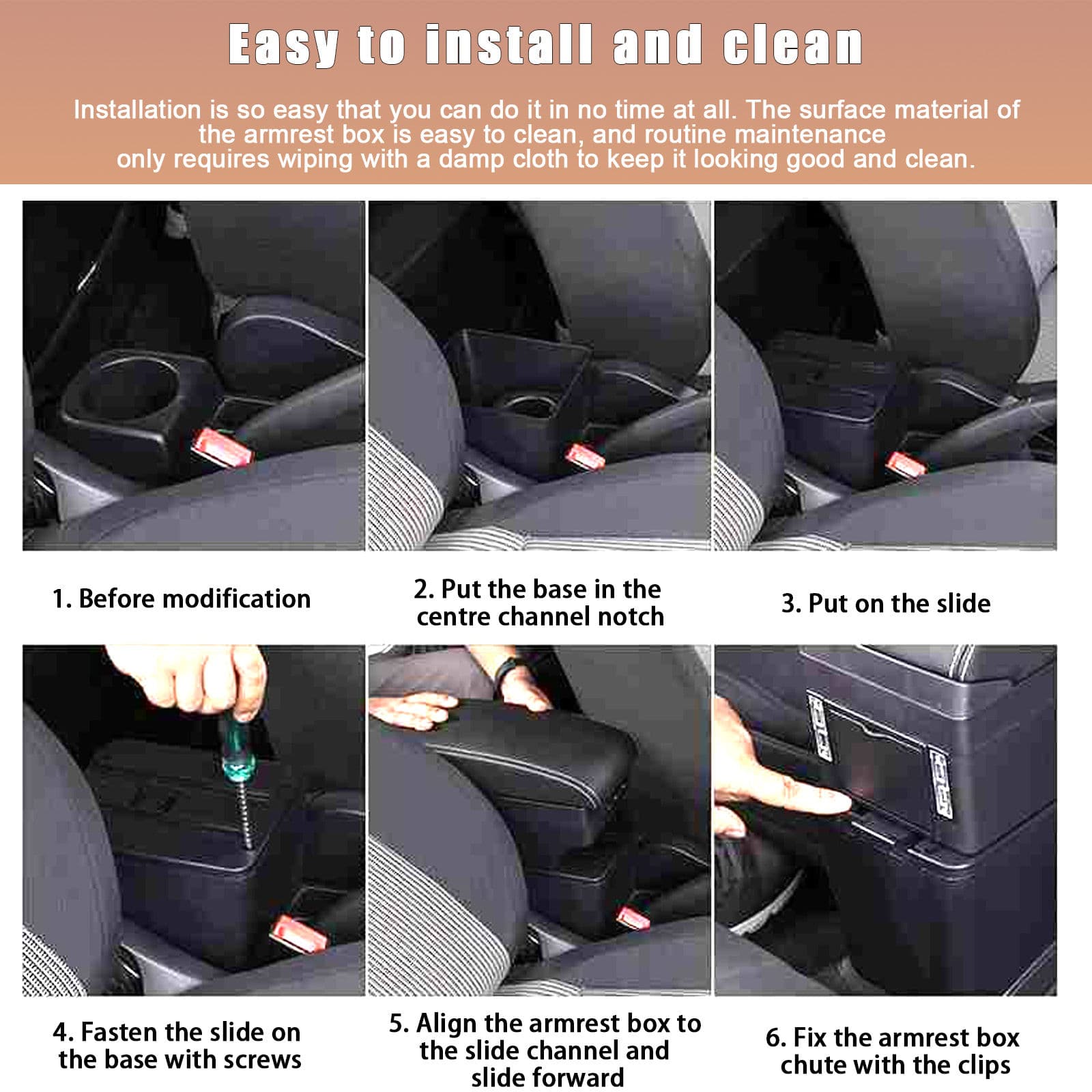 Easy to install and clean

Installation is so easy that you can do it in no time at all. The surface material of the armrest box is easy to clean, and routine maintenance only requires wiping with a damp cloth to keep it looking good and clean.

1. Before modification

2. Put the base in the centre channel notch

3. Put on the slide

4. Fasten the slide on the base with screws

5. Align the armrest box to the slide channel and slide forward

6. Fix the armrest box chute with the clips