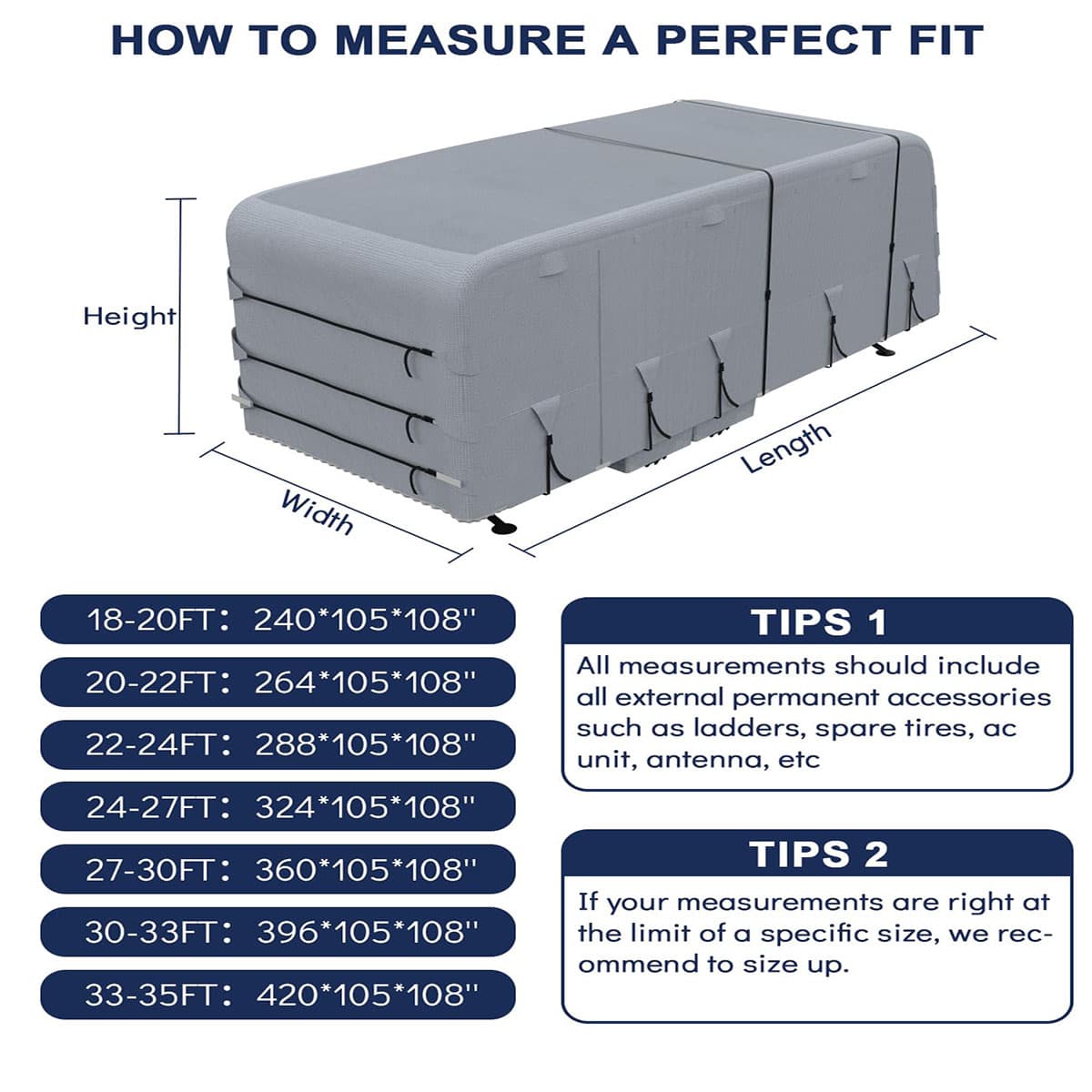 HOW TO MEASURE A PERFECT FIT

Height

Width

Length

18-20FT： 240*105*108''

20-22FT： 264*105*108''

22-24FT： 288*105*108''

24-27FT： 324*105*108''

27-30FT： 360*105*108''

30-33FT： 396*105*108''

33-35FT： 420*105*108''

TIPS 1

All measurements should include all external permanent accessories such as ladders, spare tires, ac unit, antenna, etc

TIPS 2

If your measurements are right at the limit of a specific size, we recommend to size up.