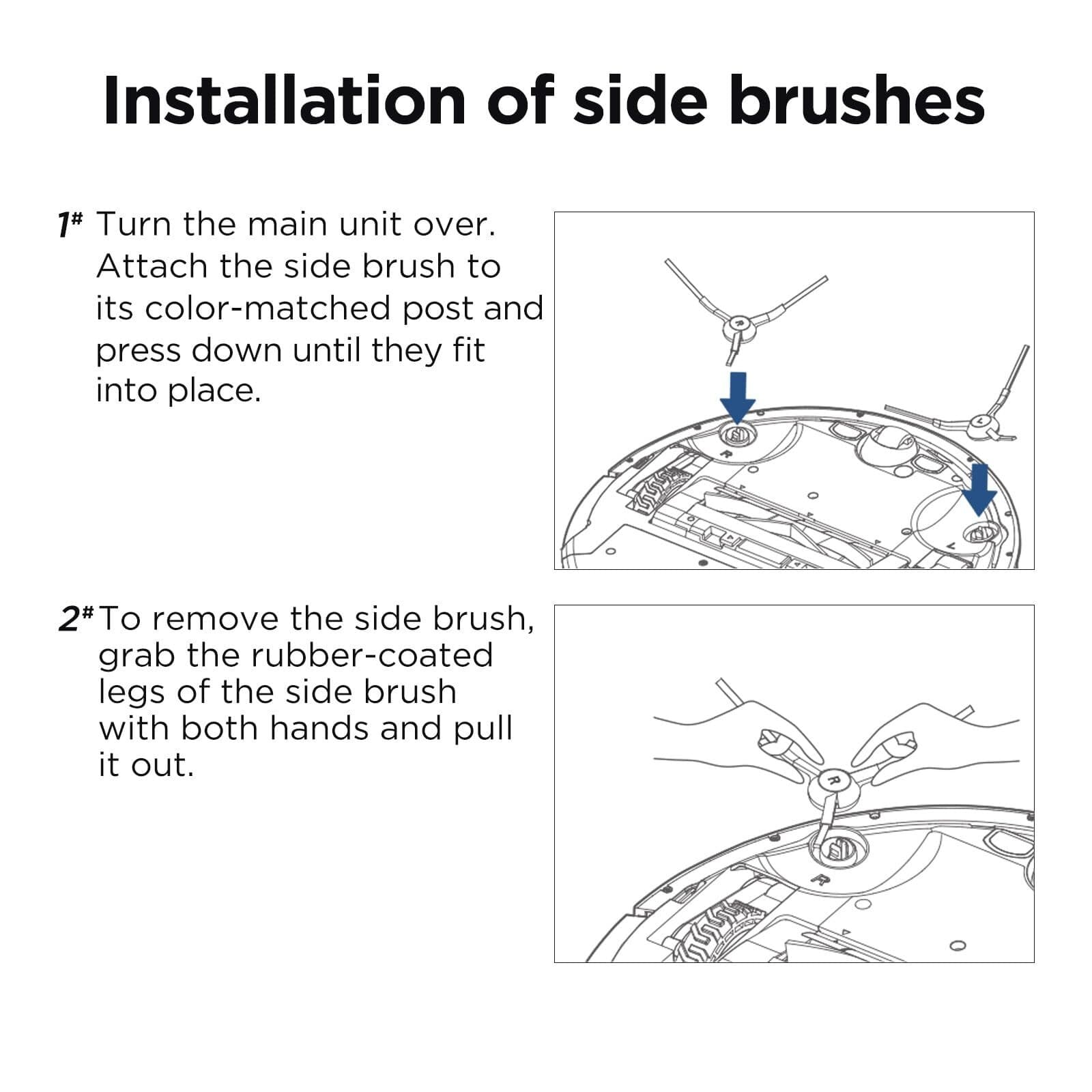 Installation of side brushes

1# Turn the main unit over. Attach the side brush to its color-matched post and press down until they fit into place.

R

L

R

L

2# To remove the side brush, grab the rubber-coated legs of the side brush with both hands and pull it out.

R

R