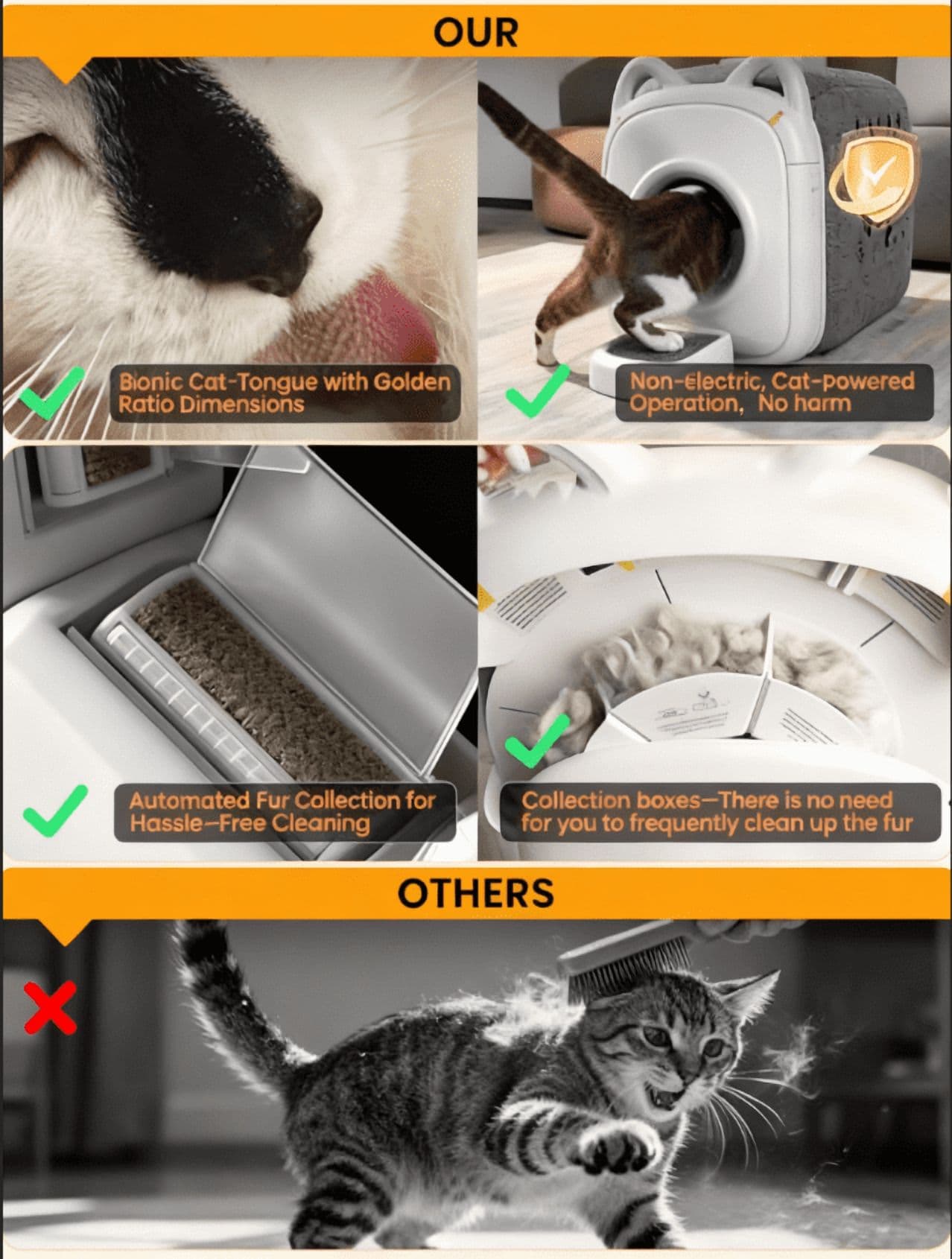 OUR

Bionic Cat-Tongue with Golden Ratio Dimensions

Non-Electric, Cat-powered Operation, No harm

Automated Fur Collection for Hassle-Free Cleaning

Collection boxes—There is no need for you to frequently clean up the fur

OTHERS