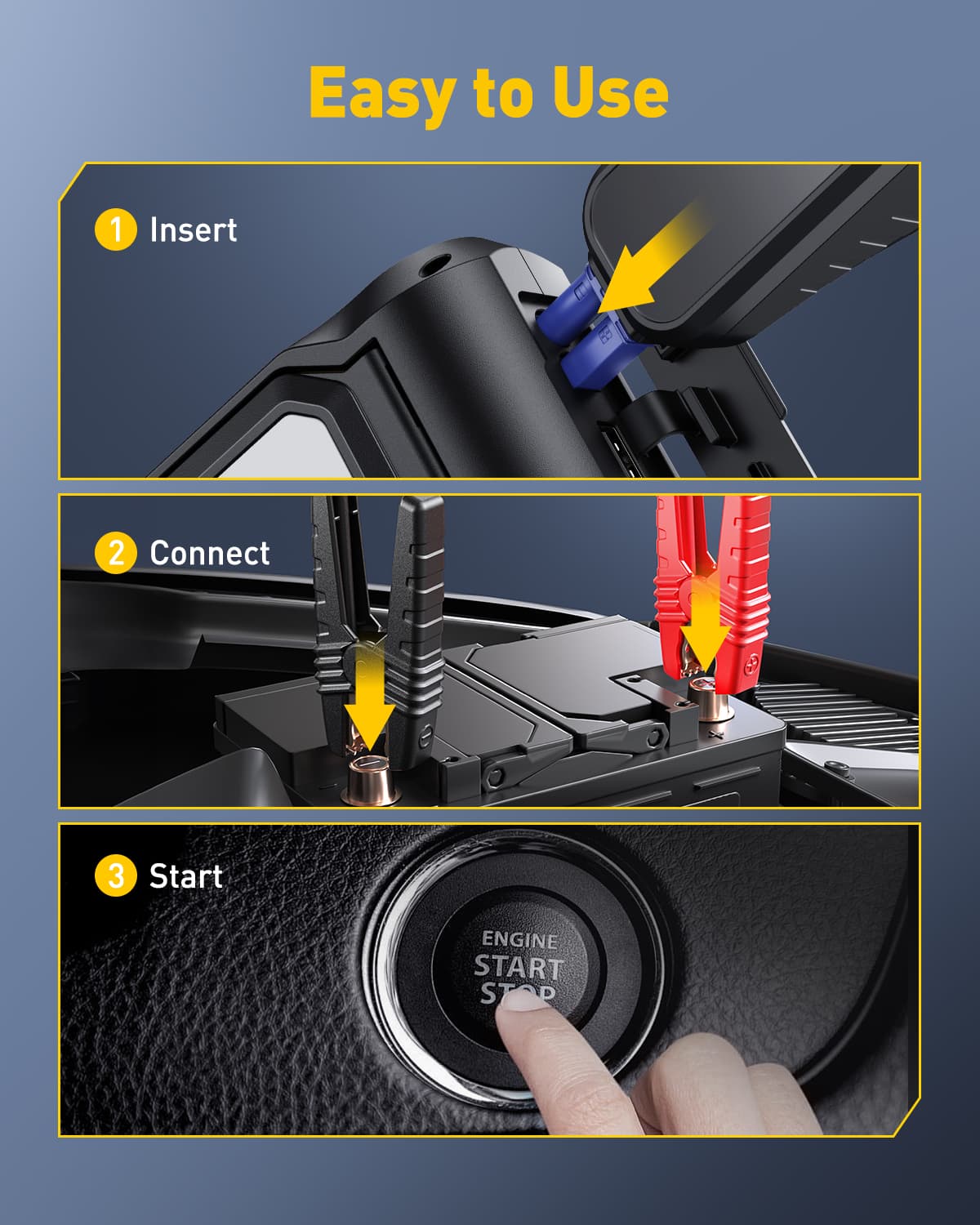 Easy to Use

1 Insert

2 Connect

3 Start

ENGINE
START
STOP