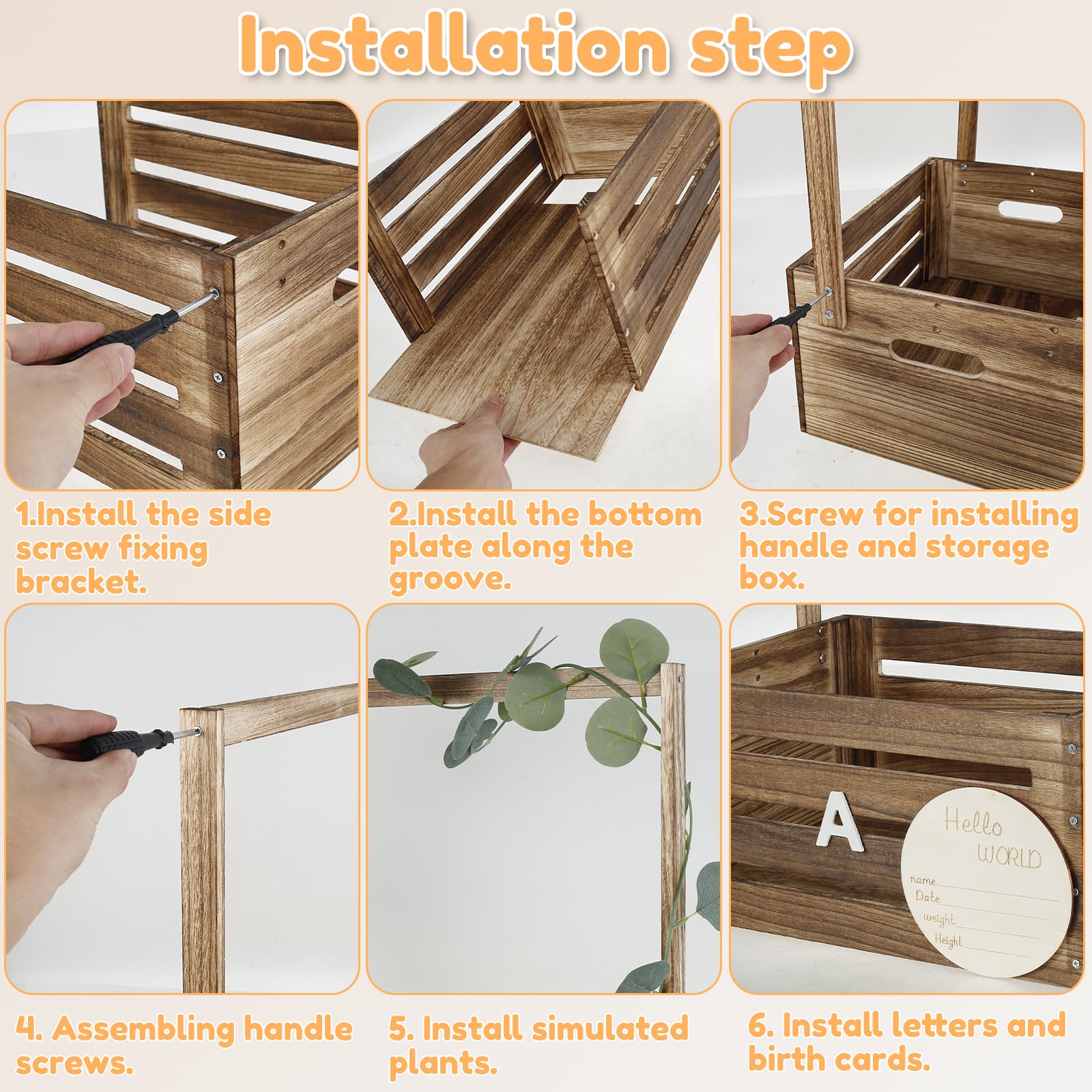 Installation step

1.Install the side screw fixing bracket.

2.Install the bottom plate along the groove.

3.Screw for installing handle and storage box.

A

Hello WORLD
name
Date
weight
Height

4. Assembling handle screws.

5. Install simulated plants.

6. Install letters and birth cards.