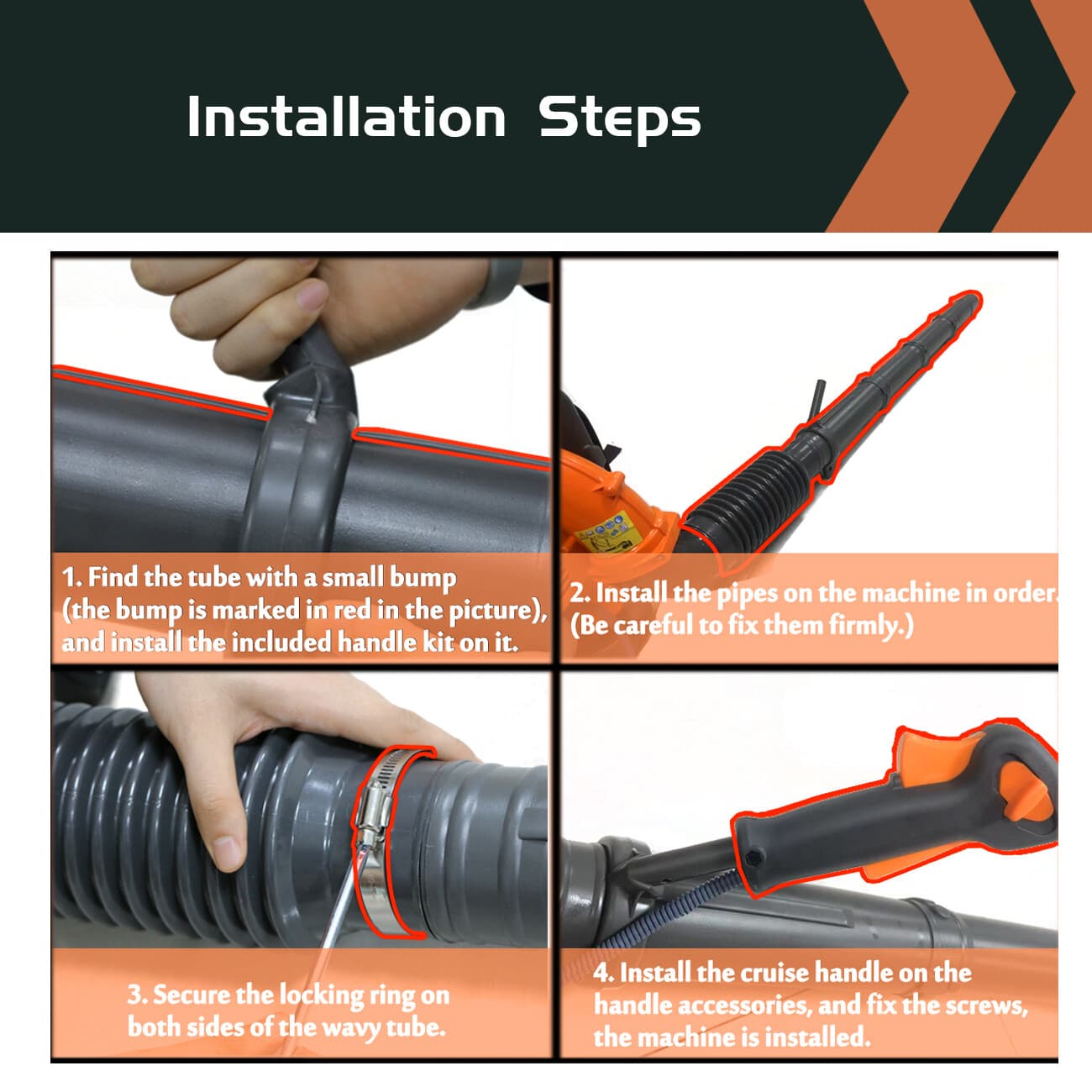 Installation Steps

1. Find the tube with a small bump (the bump is marked in red in the picture), and install the included handle kit on it.

2. Install the pipes on the machine in order. (Be careful to fix them firmly.)

3. Secure the locking ring on both sides of the wavy tube.

4. Install the cruise handle on the handle accessories, and fix the screws, the machine is installed.