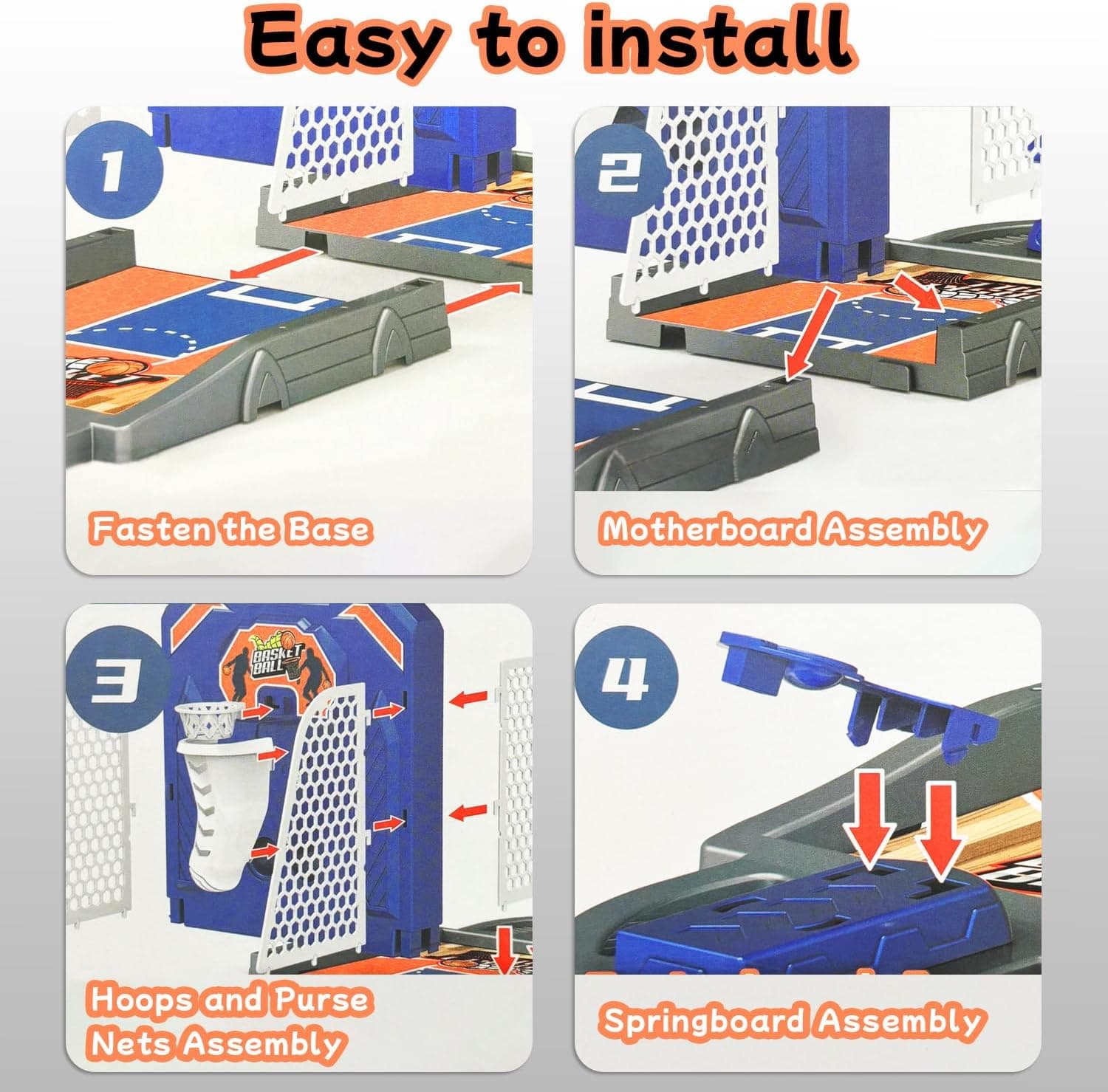 Easy to install

1

Fasten the Base

2

Motherboard Assembly

3

BASKET BALL

Hoops and Purse Nets Assembly

4

Springboard Assembly