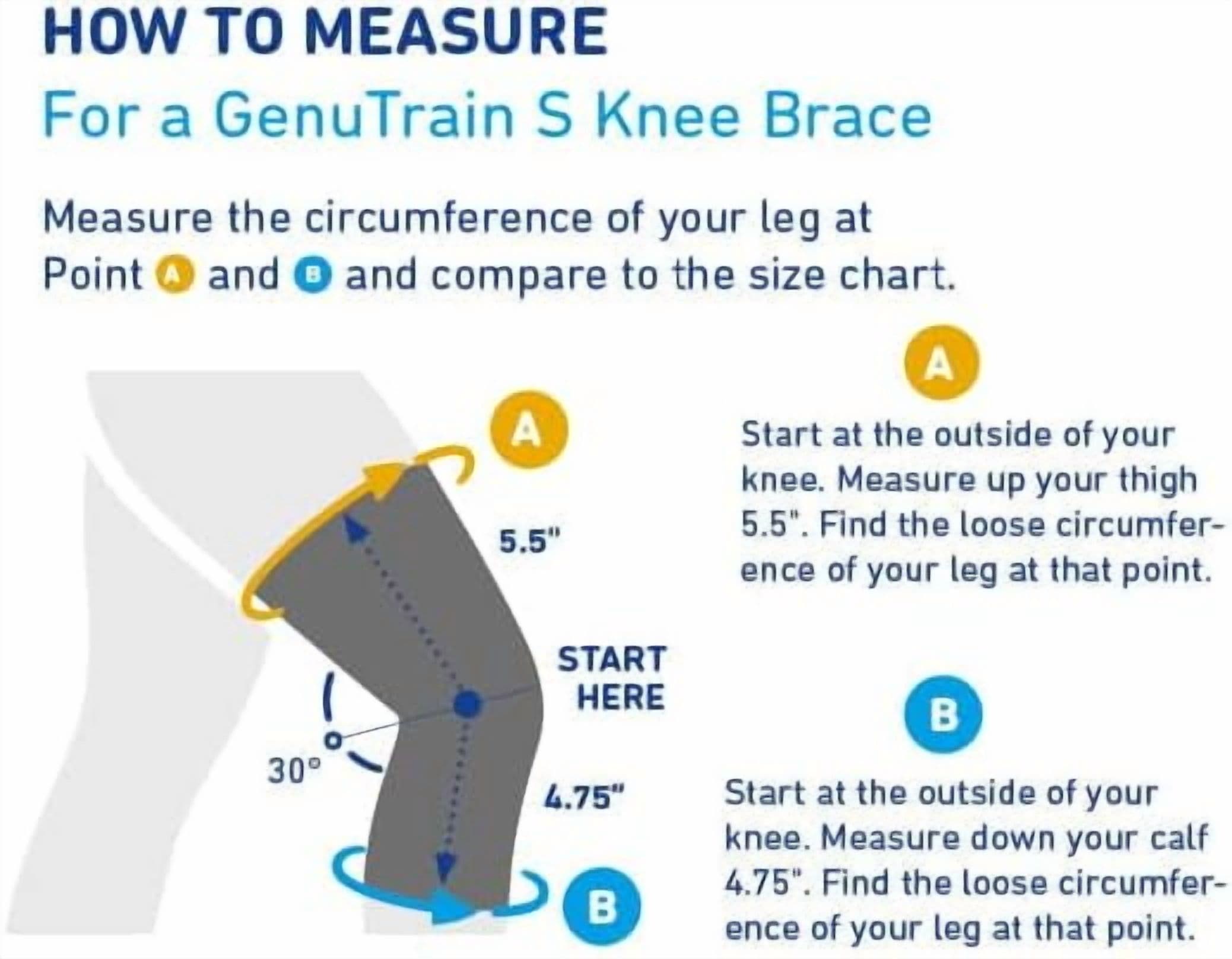 HOW TO MEASURE
For a GenuTrain S Knee Brace

Measure the circumference of your leg at Point A and B and compare to the size chart.

A

5.5"

START HERE

30°

4.75"

B

A

Start at the outside of your knee. Measure up your thigh 5.5". Find the loose circumference of your leg at that point.

B

Start at the outside of your knee. Measure down your calf 4.75". Find the loose circumference of your leg at that point.