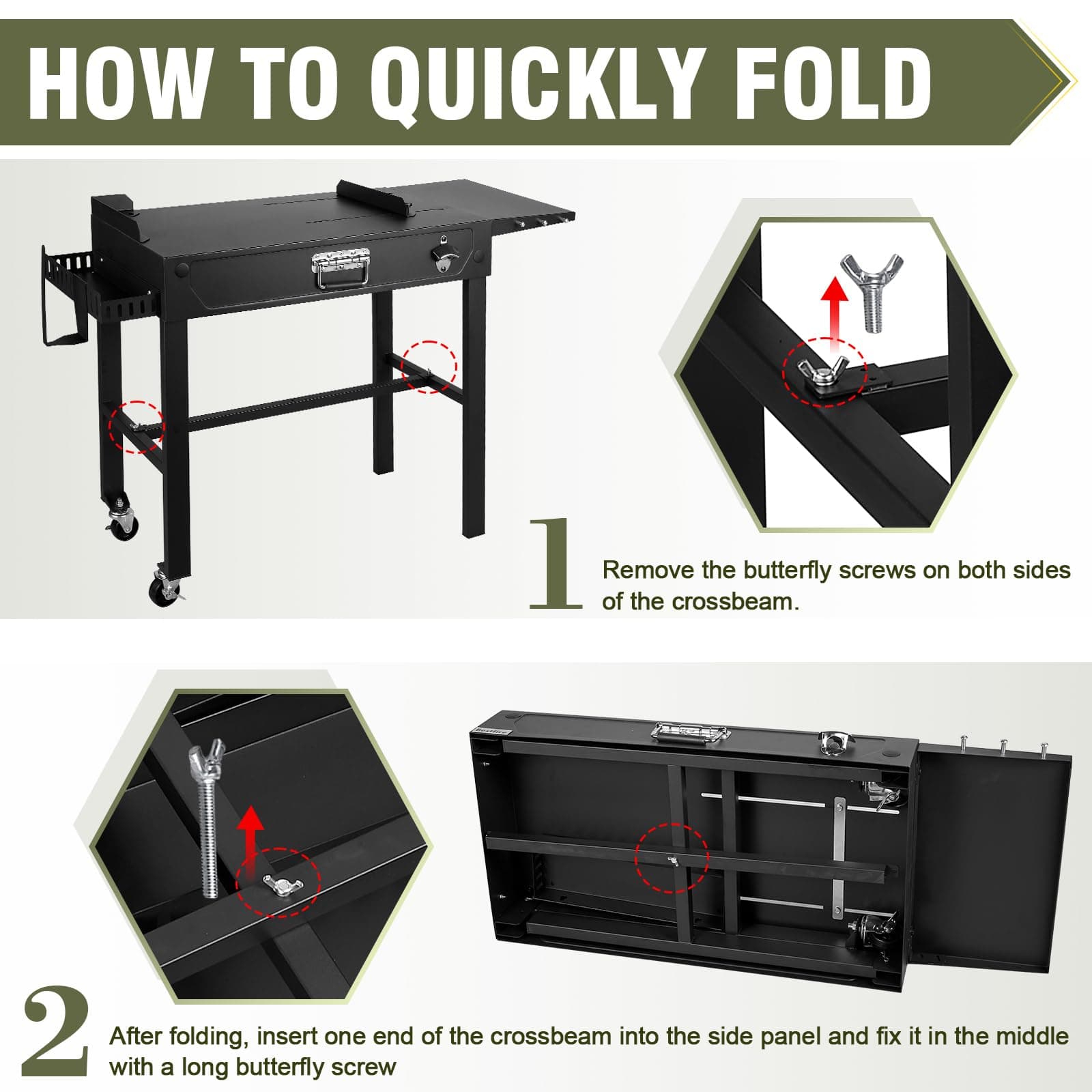 HOW TO QUICKLY FOLD

1

Remove the butterfly screws on both sides of the crossbeam.

Bestfire

2

After folding, insert one end of the crossbeam into the side panel and fix it in the middle with a long butterfly screw